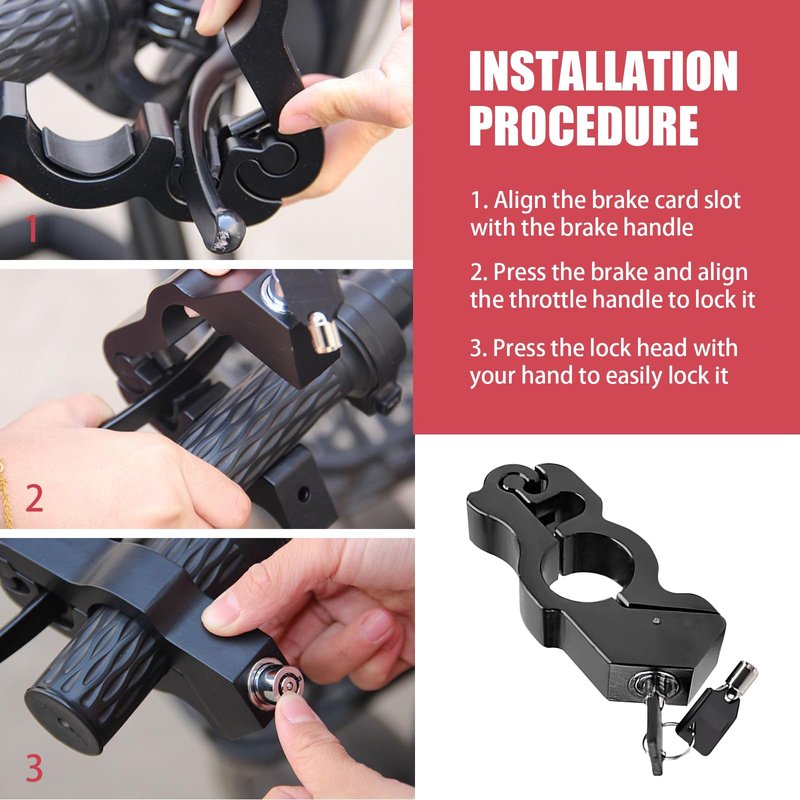 1

2

3

INSTALLATION PROCEDURE

1. Align the brake card slot with the brake handle

2. Press the brake and align the throttle handle to lock it

3. Press the lock head with your hand to easily lock it