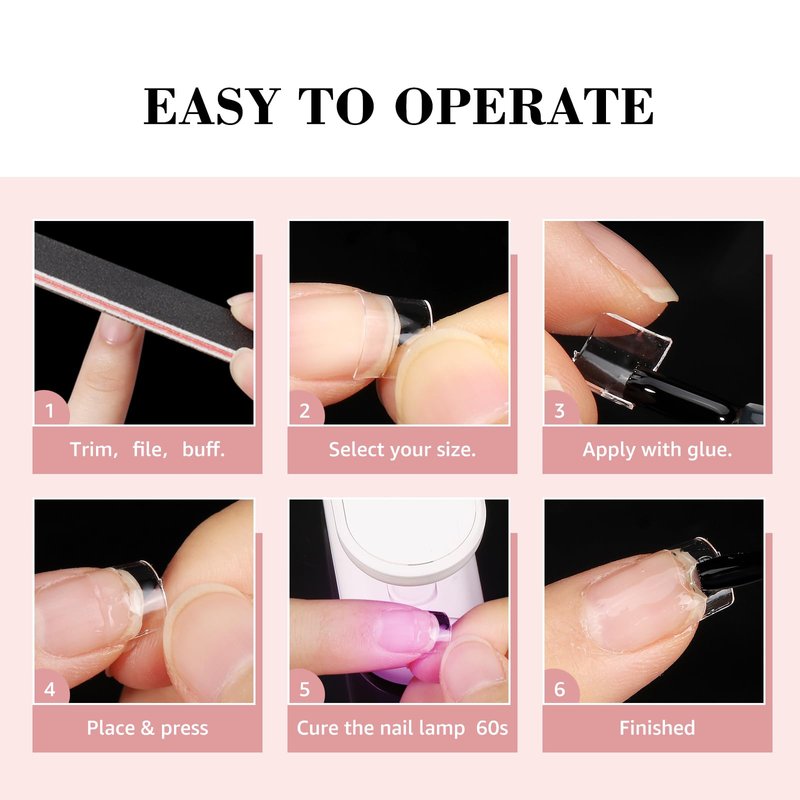 EASY TO OPERATE

1
Trim, file, buff.

2
Select your size.

3
Apply with glue.

4
Place & press

5
Cure the nail lamp 60s

6
Finished