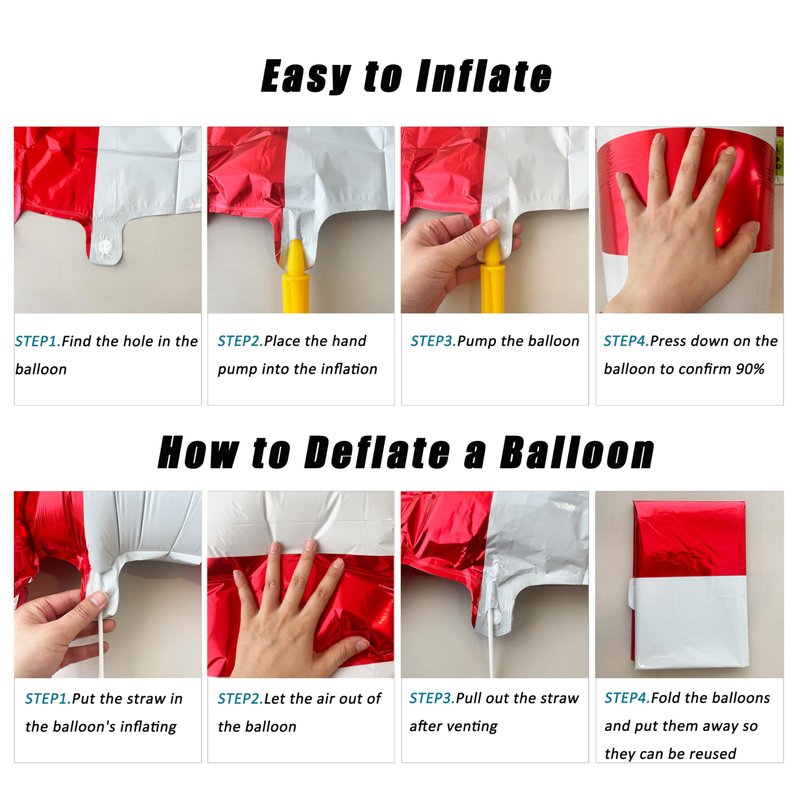 Easy to Inflate

STEP1.Find the hole in the balloon

STEP2.Place the hand pump into the inflation

STEP3.Pump the balloon

STEP4.Press down on the balloon to confirm 90%

How to Deflate a Balloon

STEP1.Put the straw in the balloon's inflating

STEP2.Let the air out of the balloon

STEP3.Pull out the straw after venting

STEP4.Fold the balloons and put them away so they can be reused