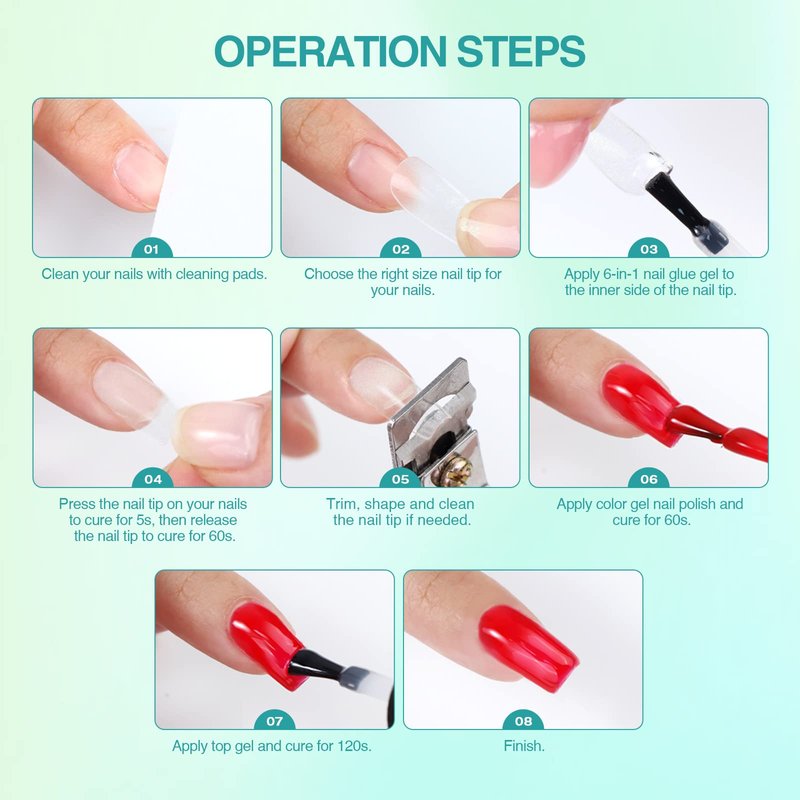 OPERATION STEPS

01
Clean your nails with cleaning pads.

02
Choose the right size nail tip for your nails.

03
Apply 6-in-1 nail glue gel to the inner side of the nail tip.

04
Press the nail tip on your nails to cure for 5s, then release the nail tip to cure for 60s.

05
Trim, shape and clean the nail tip if needed.

06
Apply color gel nail polish and cure for 60s.

07
Apply top gel and cure for 120s.

08
Finish.