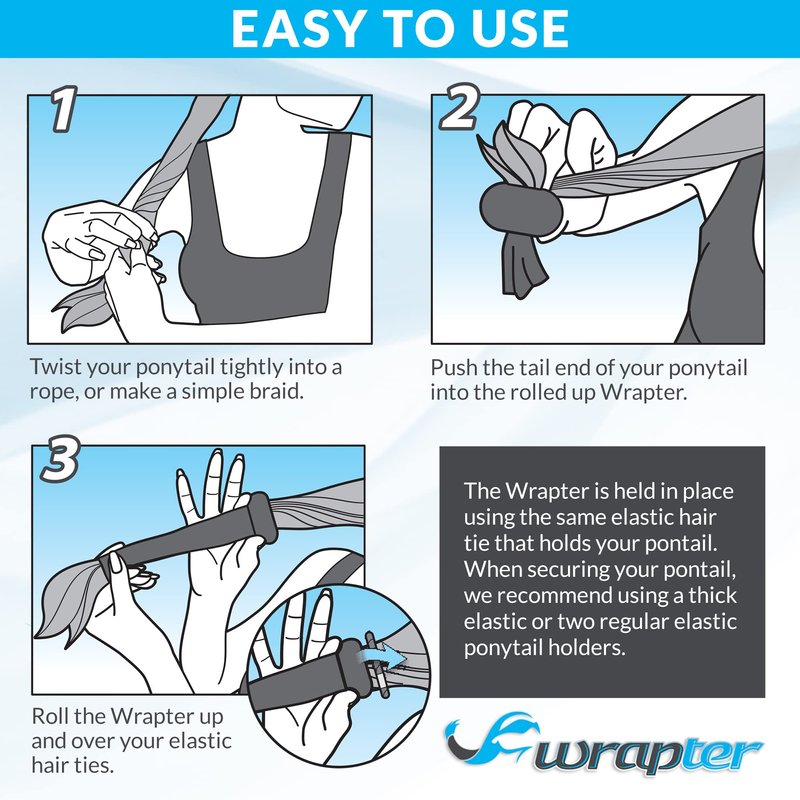 EASY TO USE

1

Twist your ponytail tightly into a rope, or make a simple braid.

2

Push the tail end of your ponytail into the rolled up Wrapter.

3

Roll the Wrapter up and over your elastic hair ties.

The Wrapter is held in place using the same elastic hair tie that holds your pontail. When securing your pontail, we recommend using a thick elastic or two regular elastic ponytail holders.

wrapter