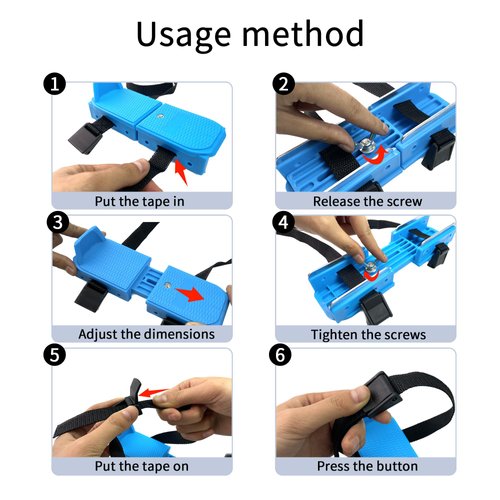 Usage method

1
Put the tape in

2
Release the screw

3
Adjust the dimensions

4
Tighten the screws

5
Put the tape on

6
Press the button