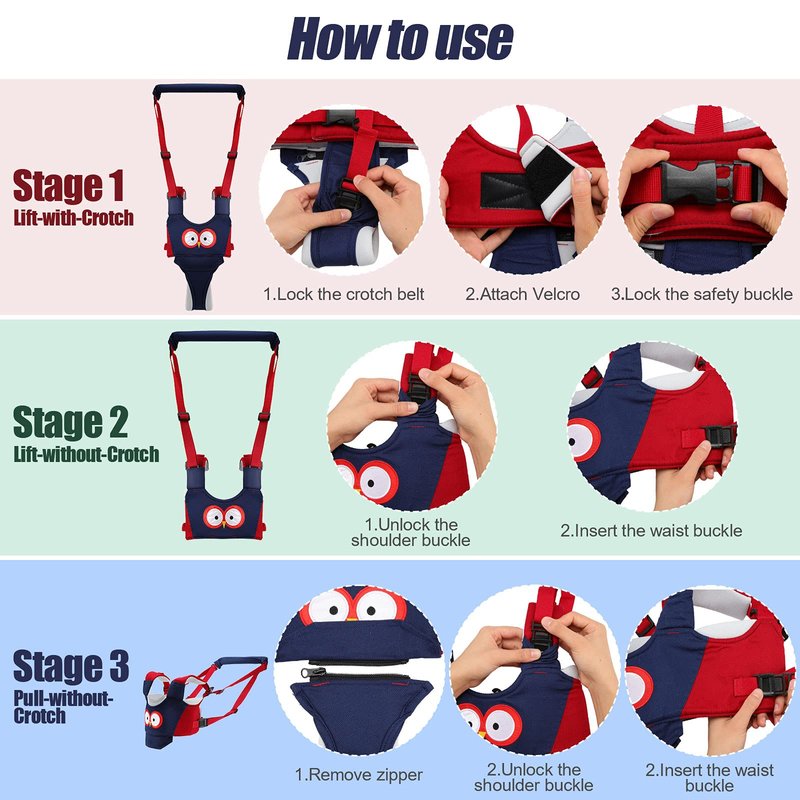 How to use

Stage 1
Lift-with-Crotch

1.Lock the crotch belt

2.Attach Velcro

3.Lock the safety buckle

Stage 2
Lift-without-Crotch

1.Unlock the shoulder buckle

2.Insert the waist buckle

Stage 3
Pull-without-Crotch

1.Remove zipper

2.Unlock the shoulder buckle

2.Insert the waist buckle