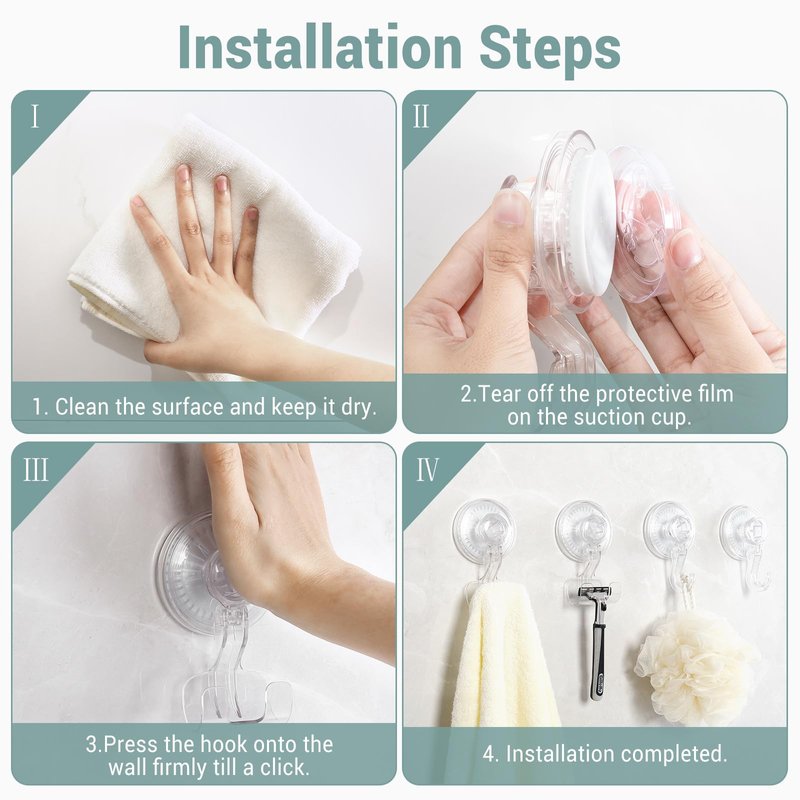 Installation Steps

I

1. Clean the surface and keep it dry.

II

2.Tear off the protective film on the suction cup.

III

3.Press the hook onto the wall firmly till a click.

IV

4. Installation completed.