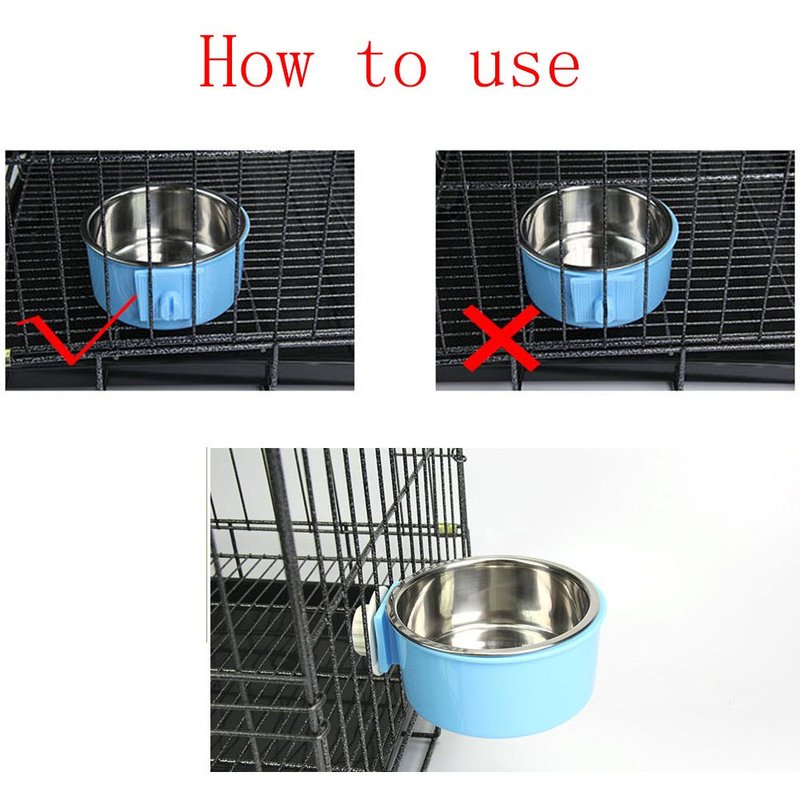 How to use