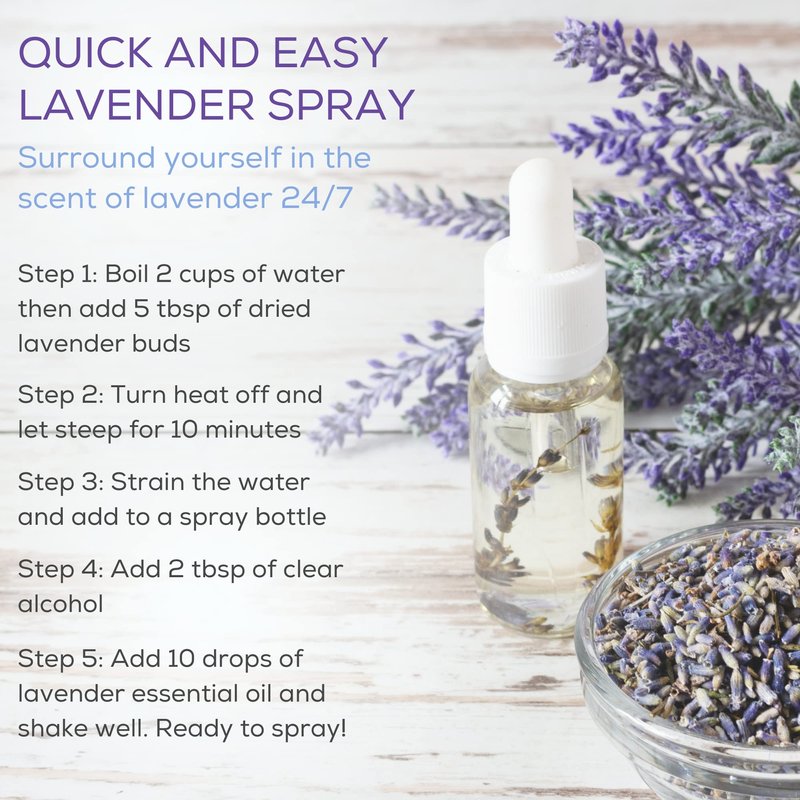 QUICK AND EASY LAVENDER SPRAY

Surround yourself in the scent of lavender 24/7

Step 1: Boil 2 cups of water then add 5 tbsp of dried lavender buds

Step 2: Turn heat off and let steep for 10 minutes

Step 3: Strain the water and add to a spray bottle

Step 4: Add 2 tbsp of clear alcohol

Step 5: Add 10 drops of lavender essential oil and shake well. Ready to spray!