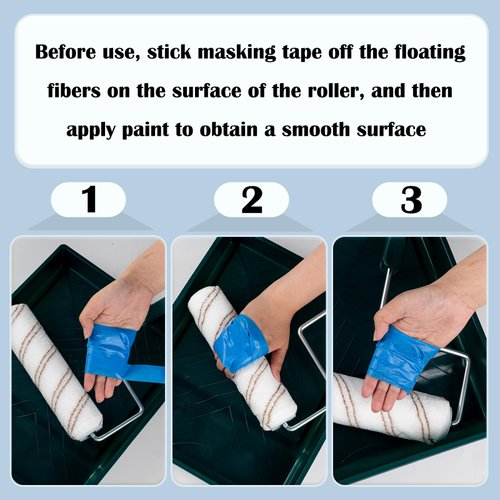 Before use, stick masking tape off the floating fibers on the surface of the roller, and then apply paint to obtain a smooth surface

1

2

3