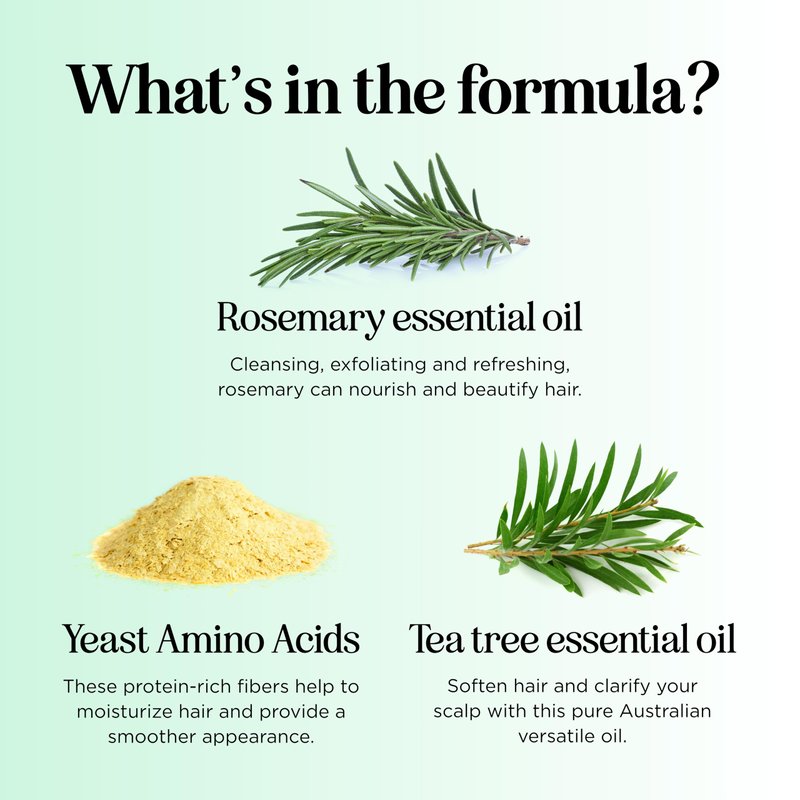 What's in the formula?

Rosemary essential oil

Cleansing, exfoliating and refreshing, rosemary can nourish and beautify hair.

Yeast Amino Acids

These protein-rich fibers help to moisturize hair and provide a smoother appearance.

Tea tree essential oil

Soften hair and clarify your scalp with this pure Australian versatile oil.