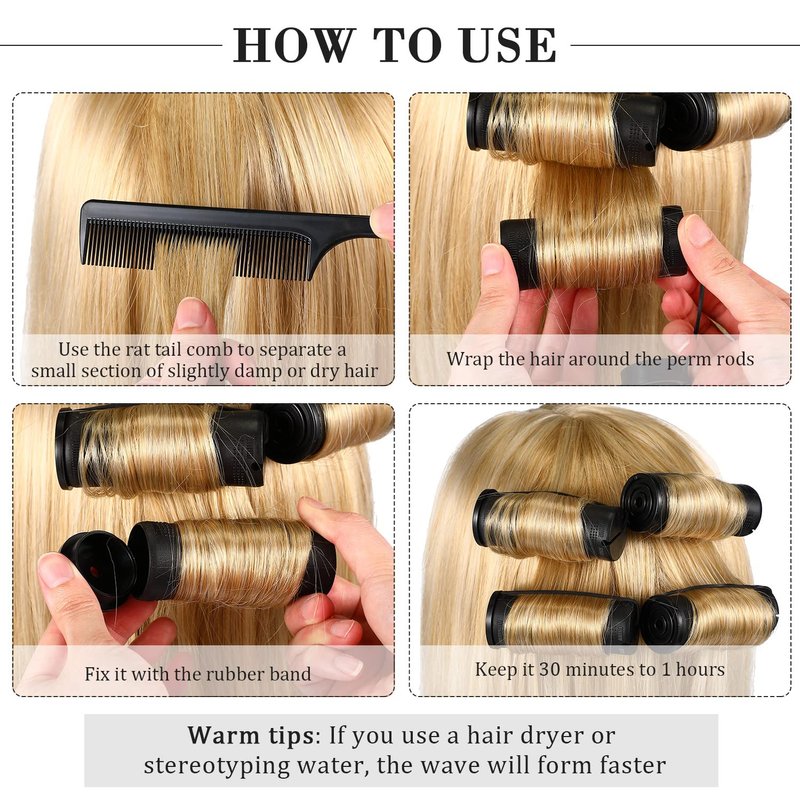 HOW TO USE

Use the rat tail comb to separate a small section of slightly damp or dry hair

Wrap the hair around the perm rods

Fix it with the rubber band

Keep it 30 minutes to 1 hours

Warm tips: If you use a hair dryer or stereotyping water, the wave will form faster