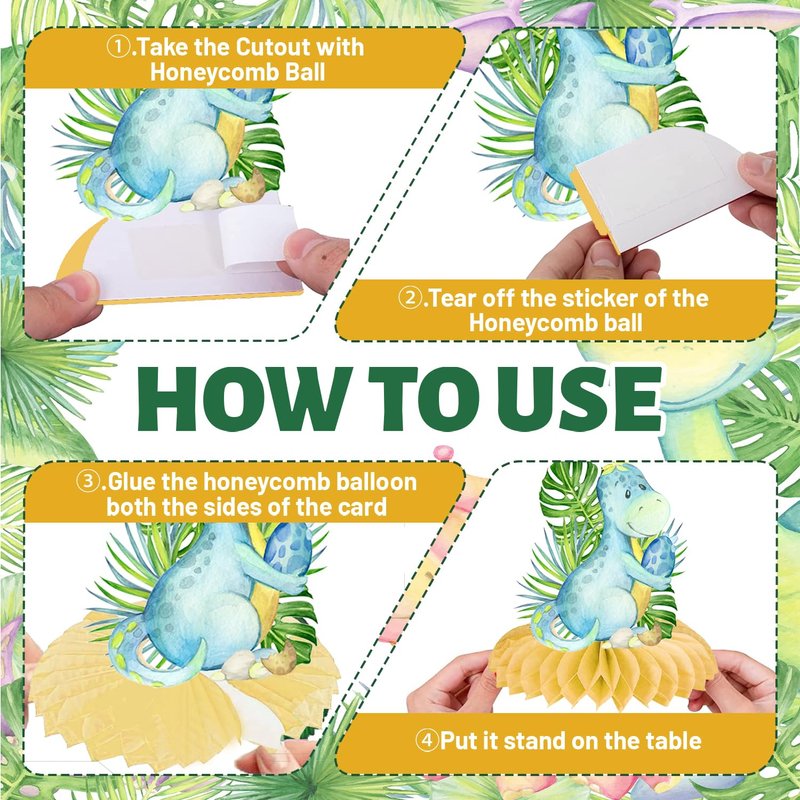 ①.Take the Cutout with Honeycomb Ball

②.Tear off the sticker of the Honeycomb ball

HOW TO USE

③.Glue the honeycomb balloon both the sides of the card

④Put it stand on the table