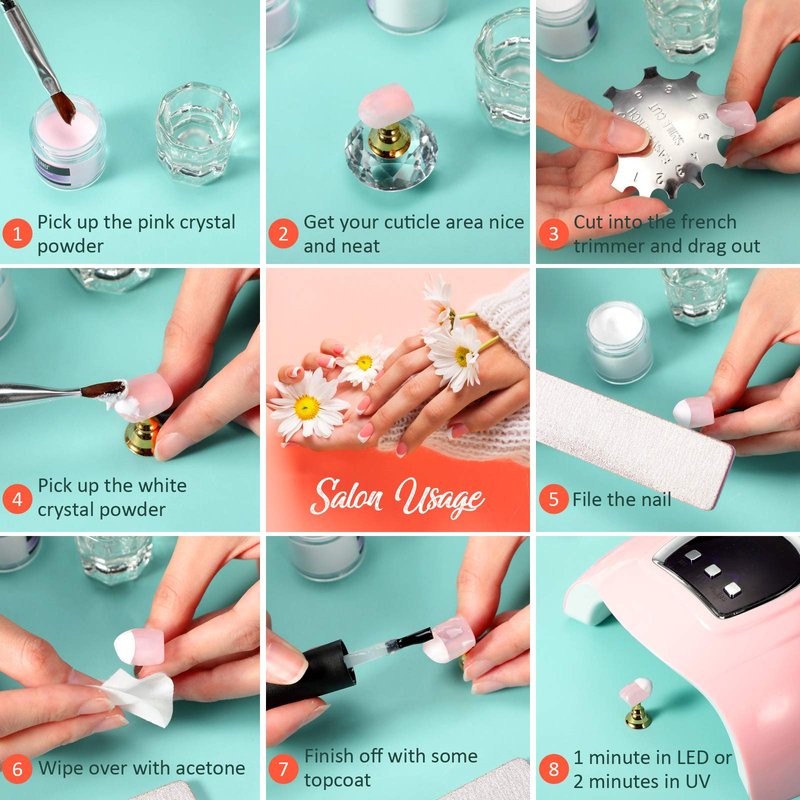 1 Pick up the pink crystal powder

2 Get your cuticle area nice and neat

3 Cut into the french trimmer and drag out

4 Pick up the white crystal powder

Salon Usage

5 File the nail

6 Wipe over with acetone

7 Finish off with some topcoat

8 1 minute in LED or 2 minutes in UV