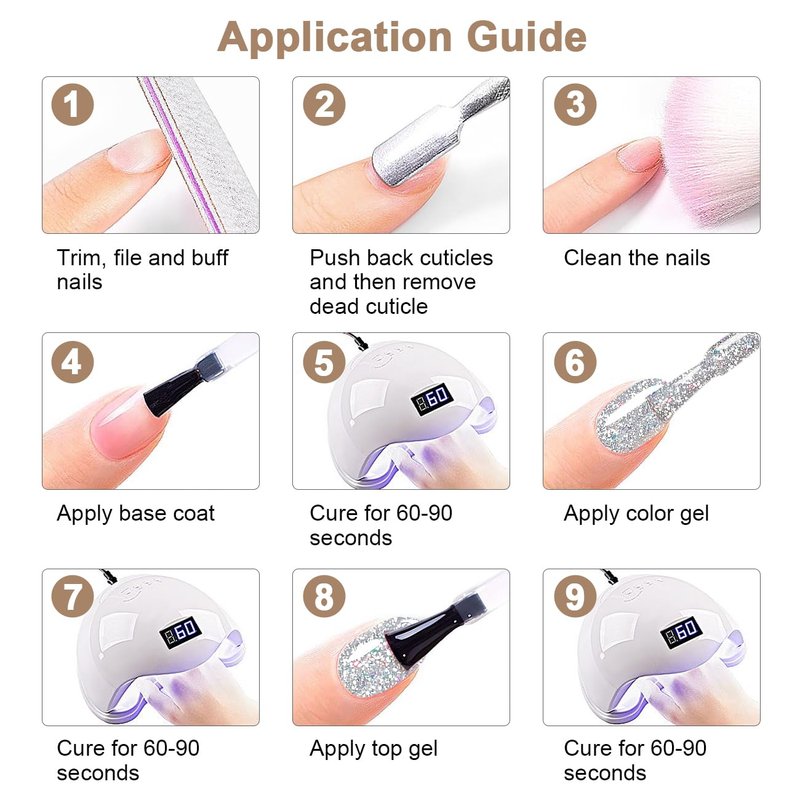 Application Guide

1

Trim, file and buff nails

2

Push back cuticles and then remove dead cuticle

3

Clean the nails

4

Apply base coat

5

60

Cure for 60-90 seconds

6

Apply color gel

7

60

Cure for 60-90 seconds

8

Apply top gel

9

60

Cure for 60-90 seconds