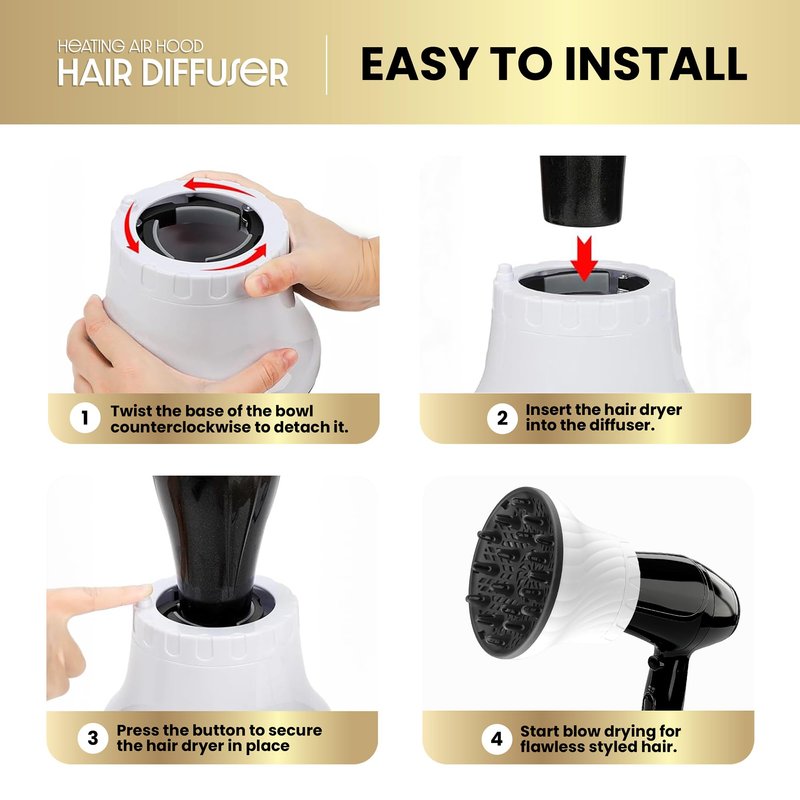 HEATING AIR HOOD
HAIR DIFFUSER

EASY TO INSTALL

1 Twist the base of the bowl counterclockwise to detach it.

2 Insert the hair dryer into the diffuser.

3 Press the button to secure the hair dryer in place

4 Start blow drying for flawless styled hair.