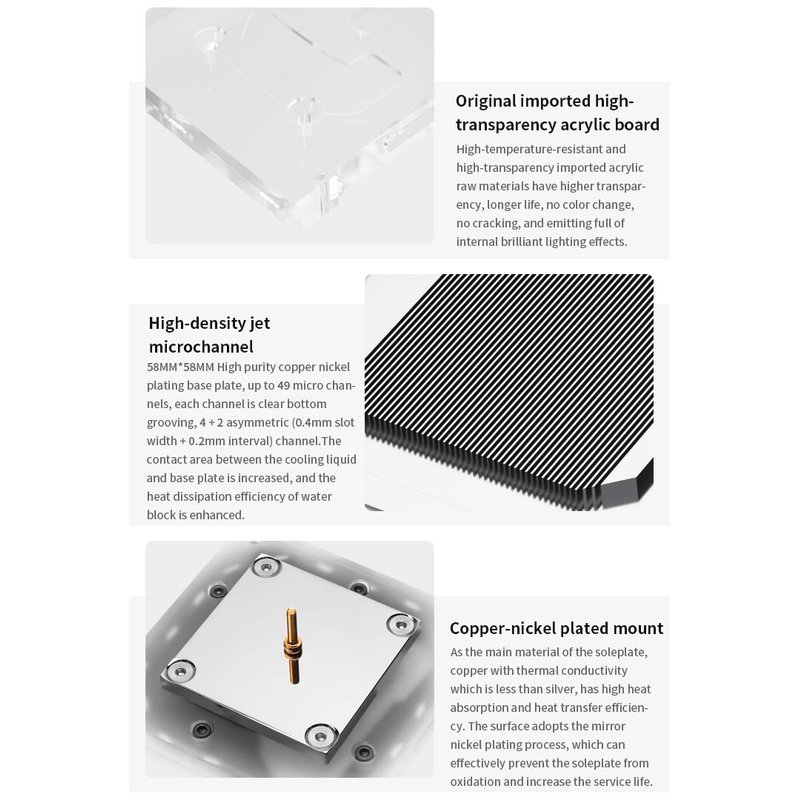 Original imported high-transparency acrylic board

High-temperature-resistant and high-transparency imported acrylic raw materials have higher transparency, longer life, no color change, no cracking, and emitting full of internal brilliant lighting effects.

High-density jet microchannel

58MM*58MM High purity copper nickel plating base plate, up to 49 micro channels, each channel is clear bottom grooving, 4 + 2 asymmetric (0.4mm slot width + 0.2mm interval) channel.The contact area between the cooling liquid and base plate is increased, and the heat dissipation efficiency of water block is enhanced.

Copper-nickel plated mount

As the main material of the soleplate, copper with thermal conductivity which is less than silver, has high heat absorption and heat transfer efficiency. The surface adopts the mirror nickel plating process, which can effectively prevent the soleplate from oxidation and increase the service life.