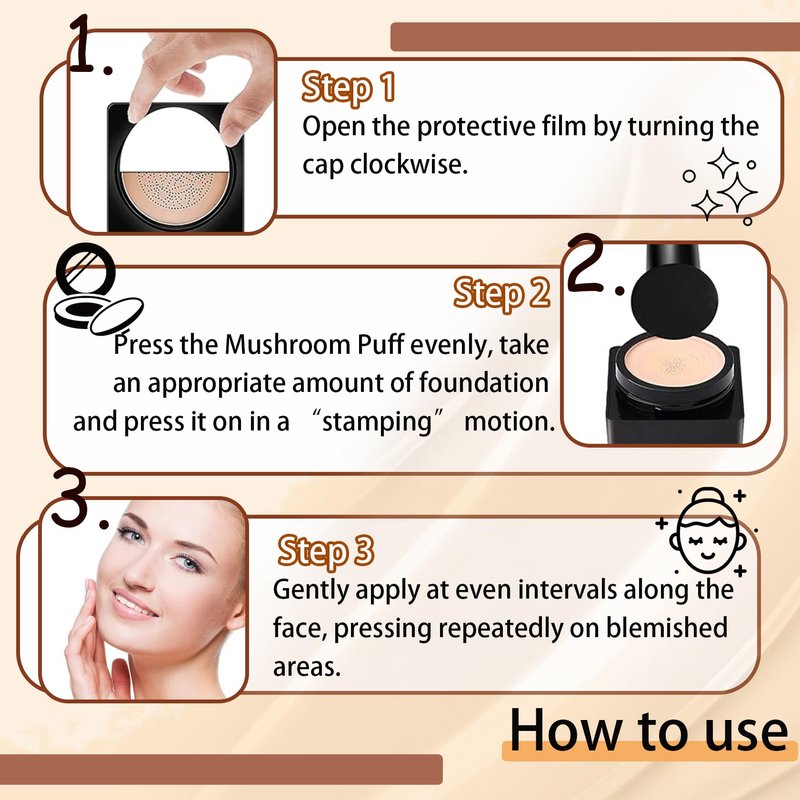 1.

Step 1
Open the protective film by turning the cap clockwise.

2.

Step 2
Press the Mushroom Puff evenly, take an appropriate amount of foundation and press it on in a “stamping” motion.

3.

Step 3
Gently apply at even intervals along the face, pressing repeatedly on blemished areas.

How to use