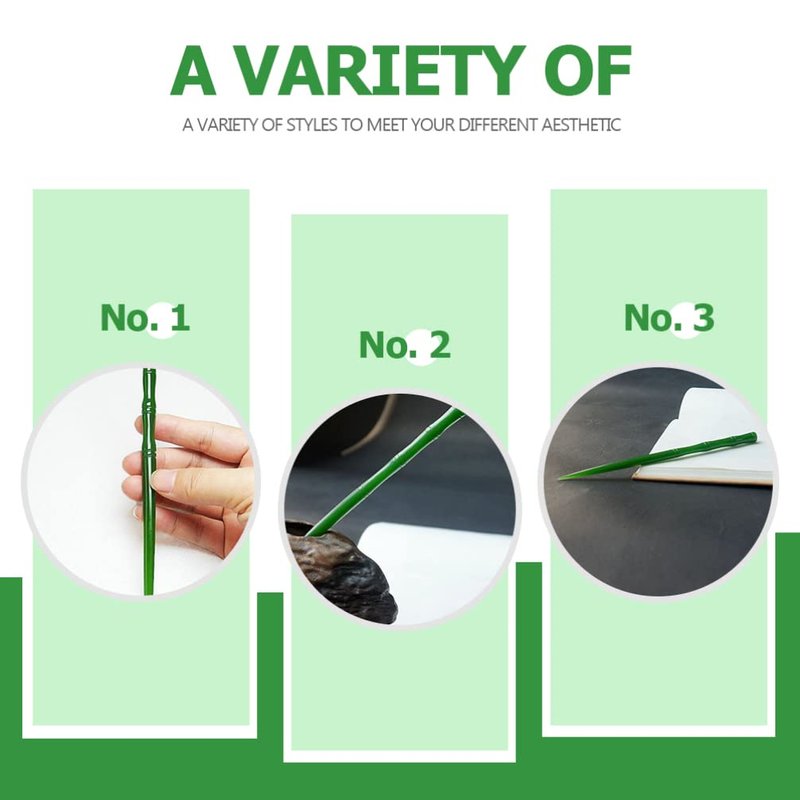 A VARIETY OF

A VARIETY OF STYLES TO MEET YOUR DIFFERENT AESTHETIC

No. 1

No. 2

No. 3