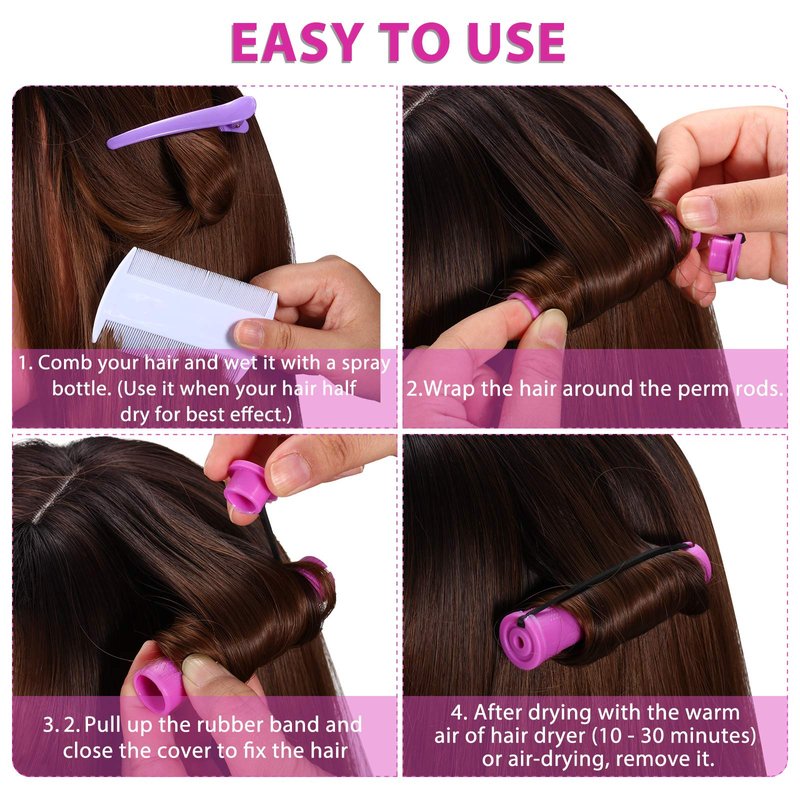 EASY TO USE

1. Comb your hair and wet it with a spray bottle. (Use it when your hair half dry for best effect.)

2.Wrap the hair around the perm rods.

3. 2. Pull up the rubber band and close the cover to fix the hair

4. After drying with the warm air of hair dryer (10 - 30 minutes) or air-drying, remove it.