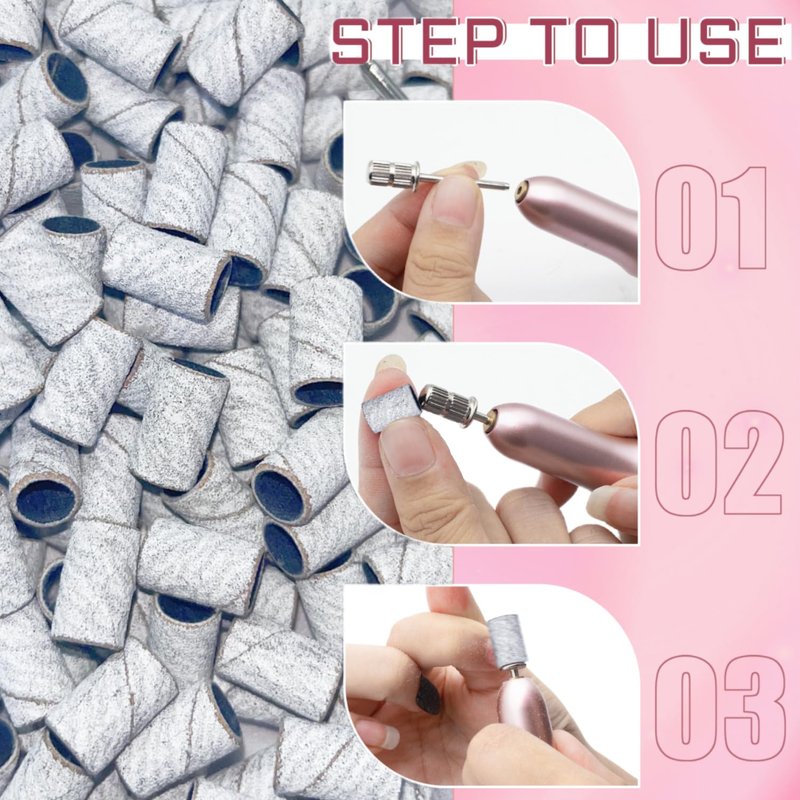 STEP TO USE

01

02

03