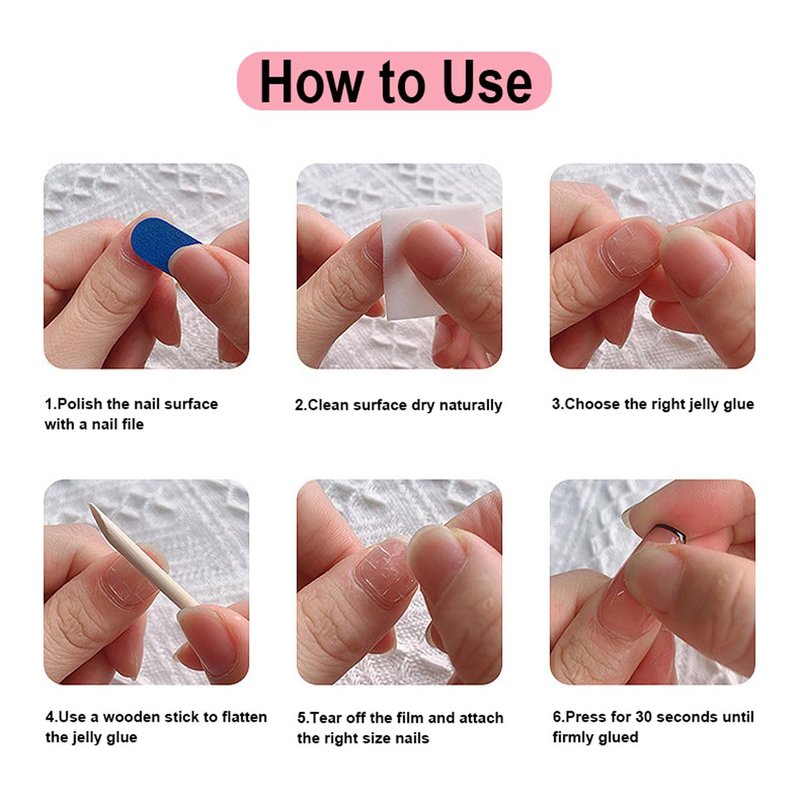 How to Use

1.Polish the nail surface with a nail file

2.Clean surface dry naturally

3.Choose the right jelly glue

4.Use a wooden stick to flatten the jelly glue

5.Tear off the film and attach the right size nails

6.Press for 30 seconds until firmly glued