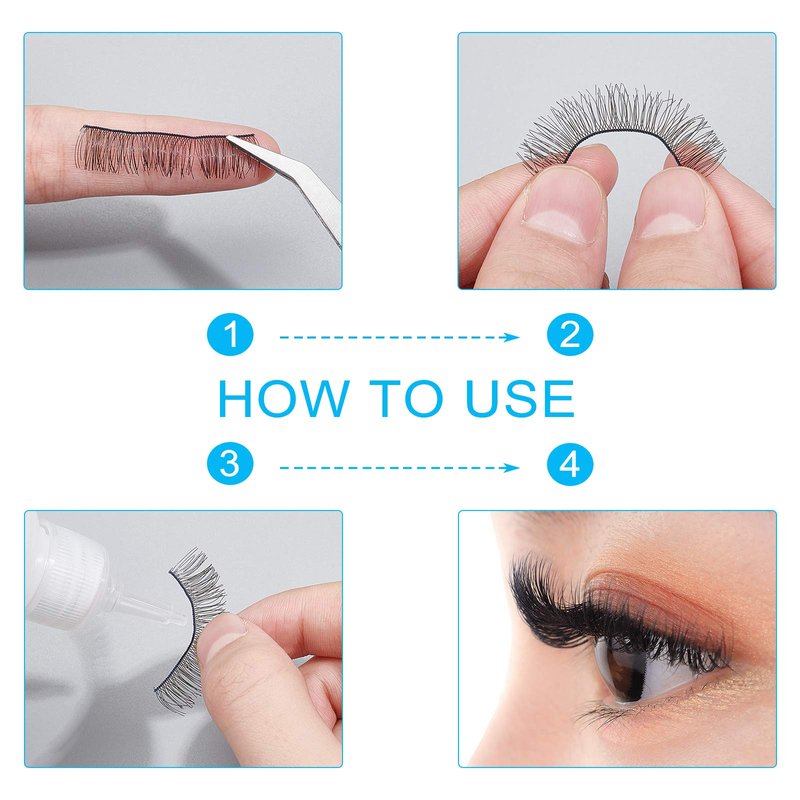 1
2
HOW TO USE
3
4