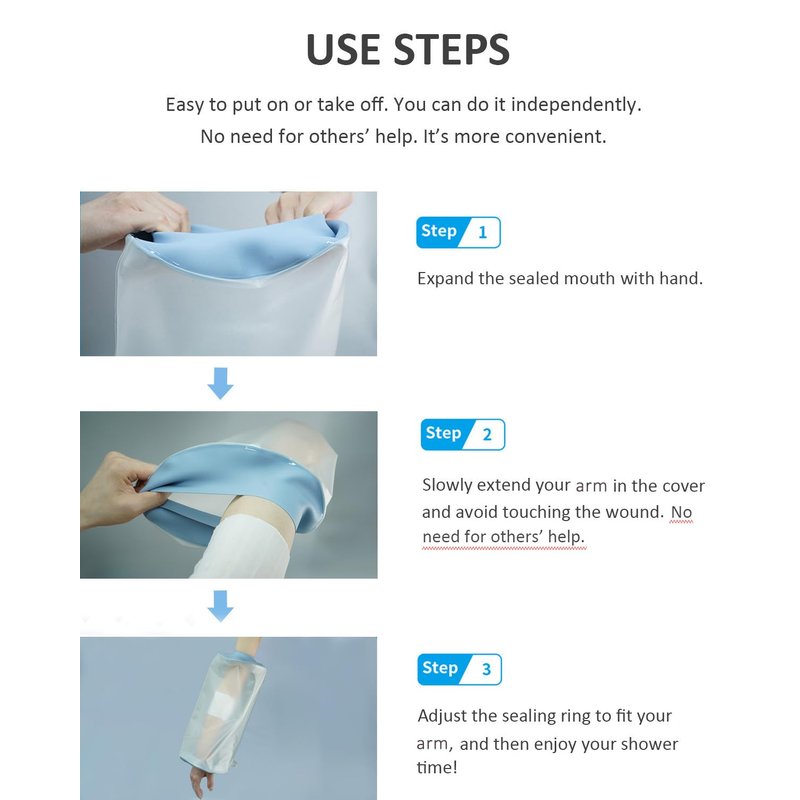 USE STEPS

Easy to put on or take off. You can do it independently. No need for others' help. It's more convenient.

Step 1

Expand the sealed mouth with hand.

Step 2

Slowly extend your arm in the cover and avoid touching the wound. No need for others' help.

Step 3

Adjust the sealing ring to fit your arm, and then enjoy your shower time!