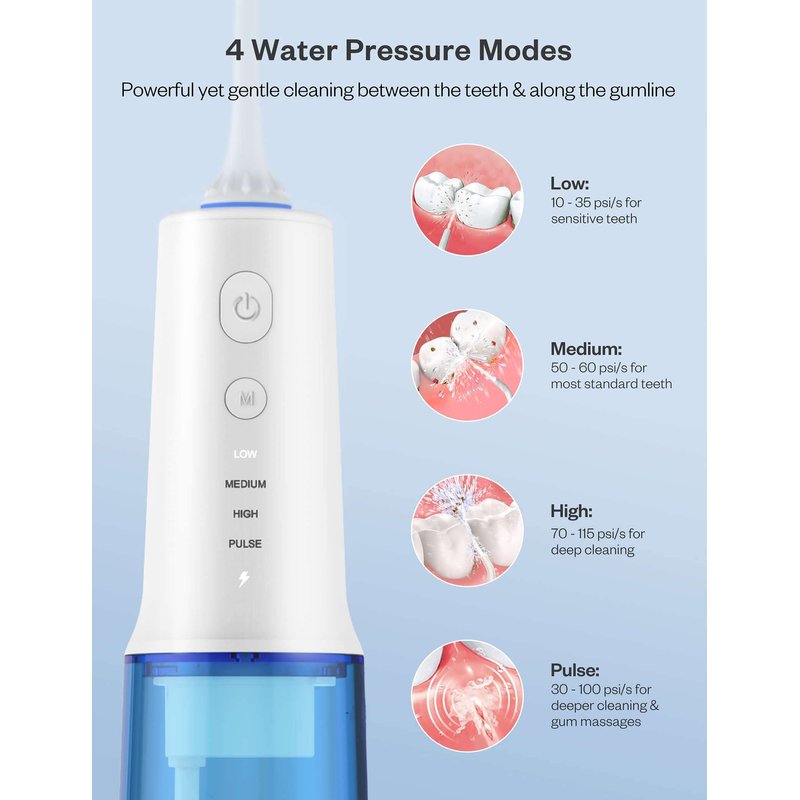 4 Water Pressure Modes

Powerful yet gentle cleaning between the teeth & along the gumline

M

LOW

MEDIUM

HIGH

PULSE

Low:
10 - 35 psi/s for sensitive teeth

Medium:
50 - 60 psi/s for most standard teeth

High:
70 - 115 psi/s for deep cleaning

Pulse:
30 - 100 psi/s for deeper cleaning & gum massages