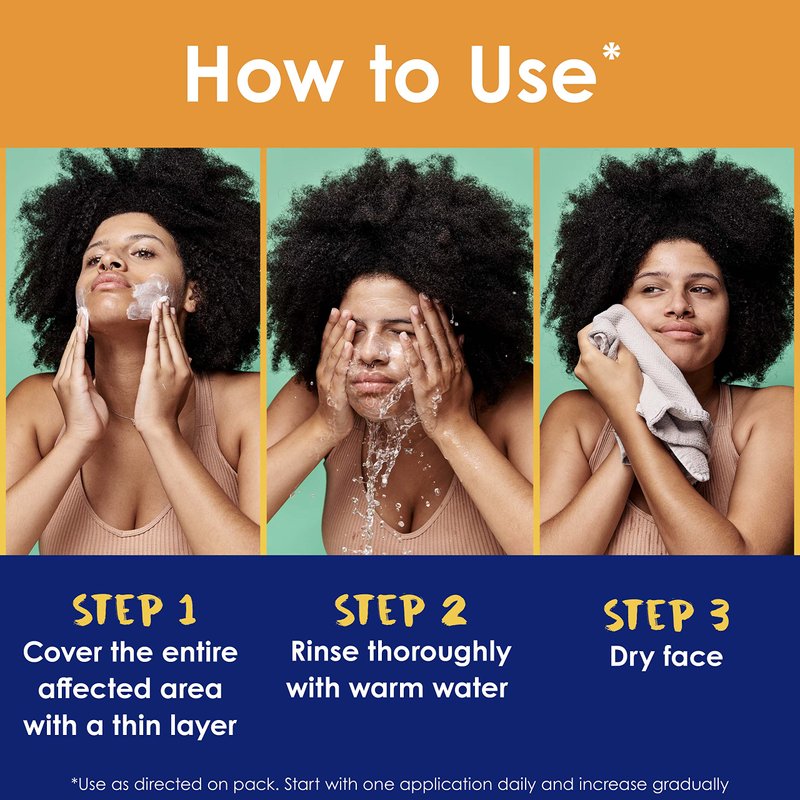 How to Use*

STEP 1
Cover the entire affected area with a thin layer

STEP 2
Rinse thoroughly with warm water

STEP 3
Dry face

*Use as directed on pack. Start with one application daily and increase gradually