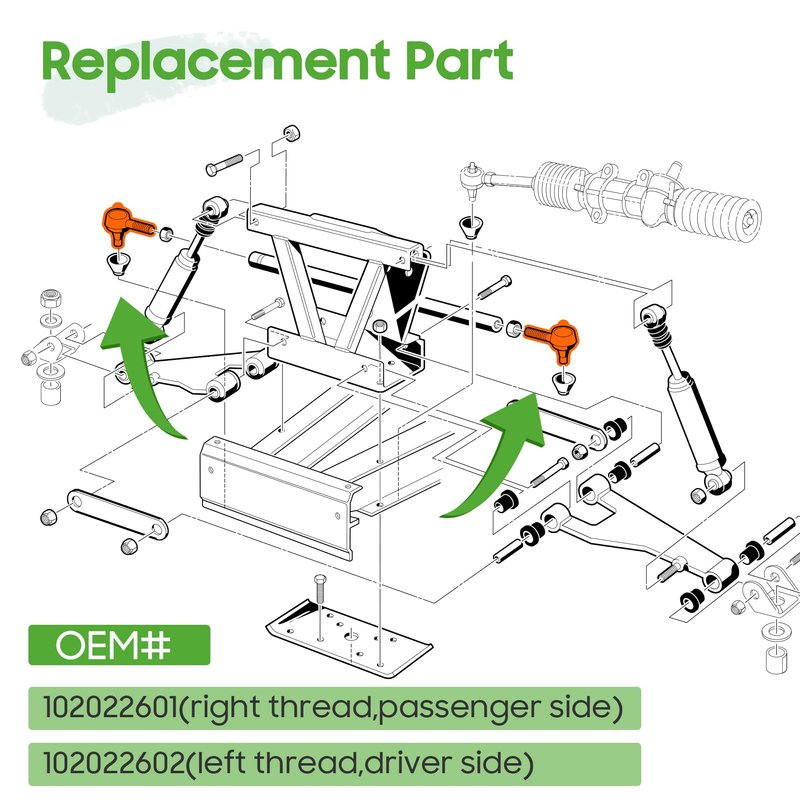 Replacement Part

OEM#

102022601(right thread,passenger side)

102022602(left thread,driver side)