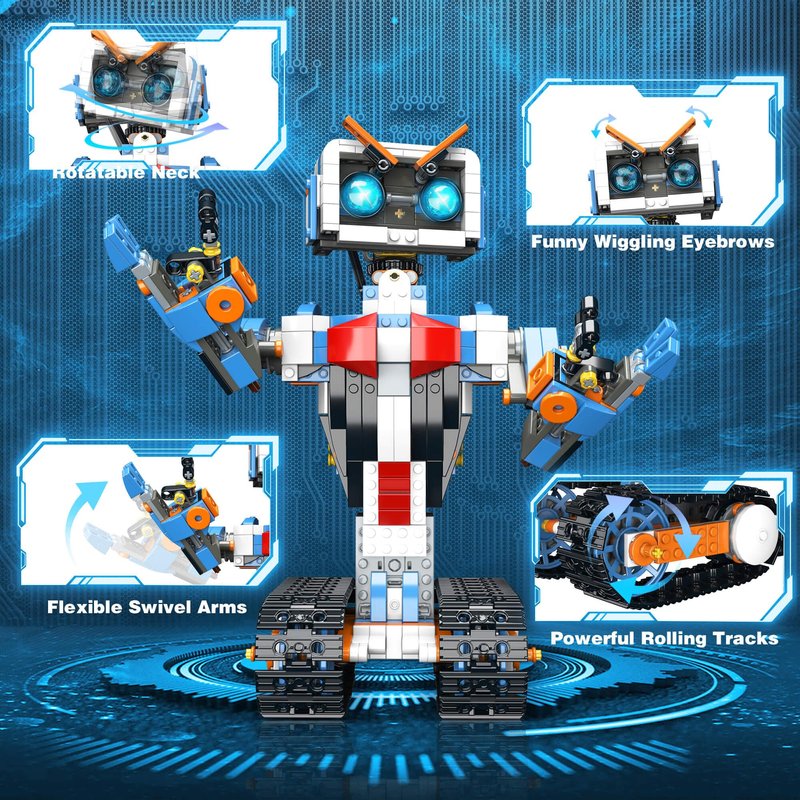 Rotatable Neck

Funny Wiggling Eyebrows

Flexible Swivel Arms

Powerful Rolling Tracks