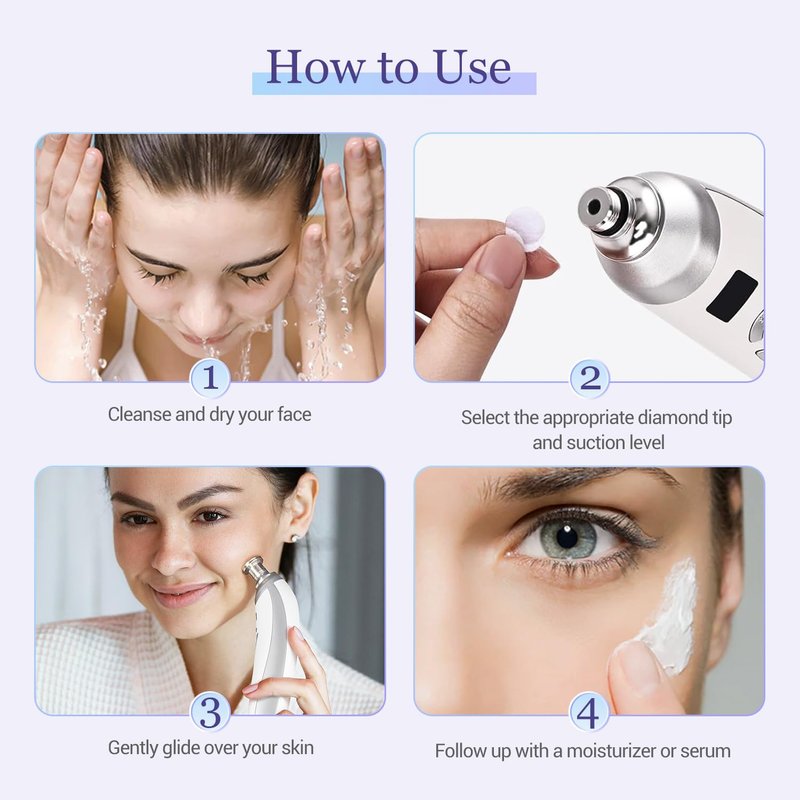 How to Use

1

Cleanse and dry your face

2

Select the appropriate diamond tip and suction level

3

Gently glide over your skin

4

Follow up with a moisturizer or serum