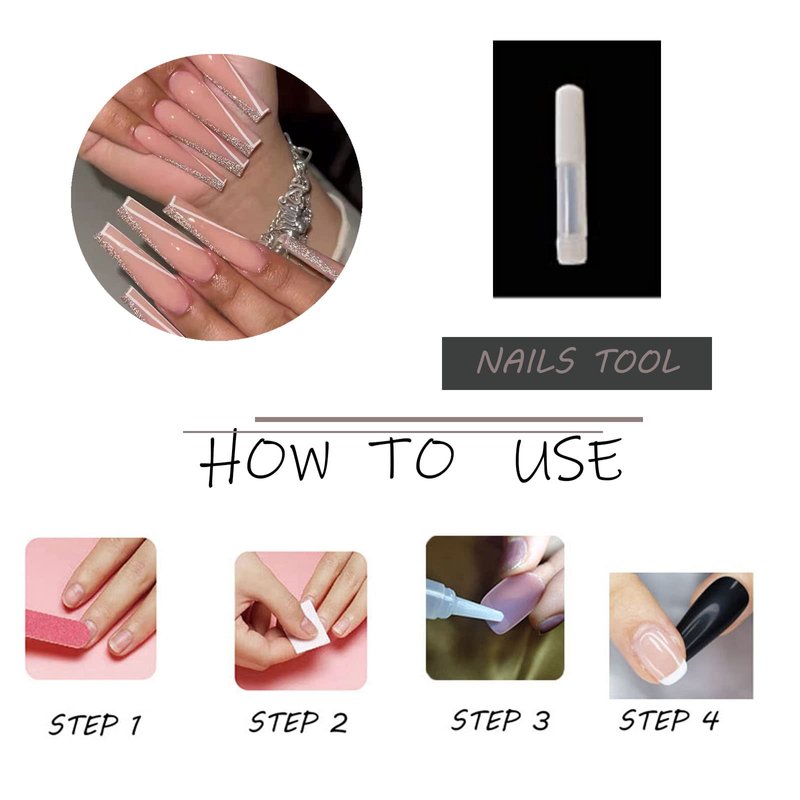 NAILS TOOL

HOW TO USE

STEP 1

STEP 2

STEP 3

STEP 4