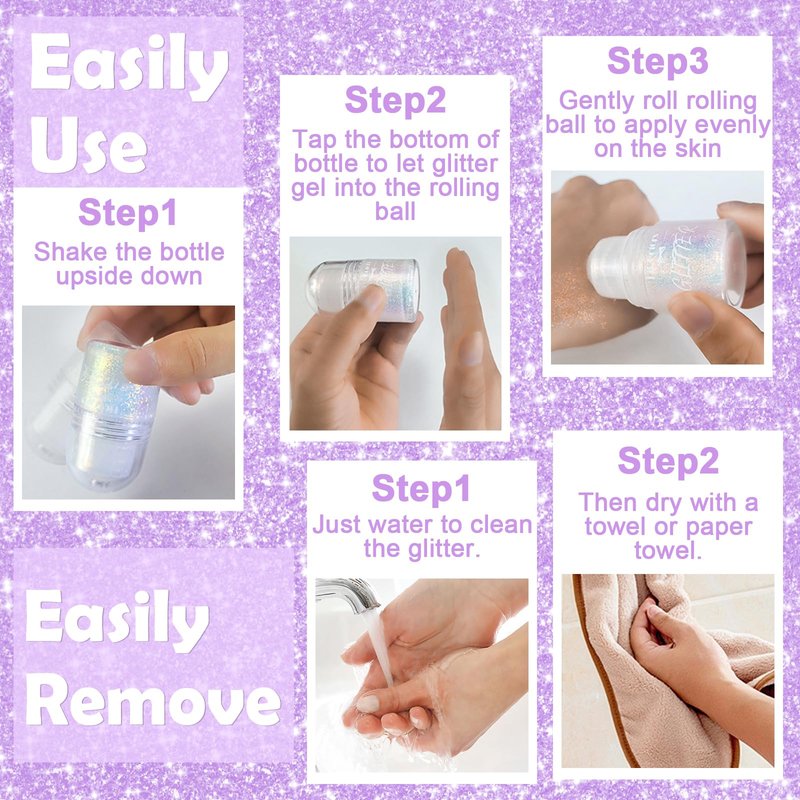 Easily Use

Step1
Shake the bottle upside down

Step2
Tap the bottom of bottle to let glitter gel into the rolling ball

Step3
Gently roll rolling ball to apply evenly on the skin

Easily Remove

Step1
Just water to clean the glitter.

Step2
Then dry with a towel or paper towel.