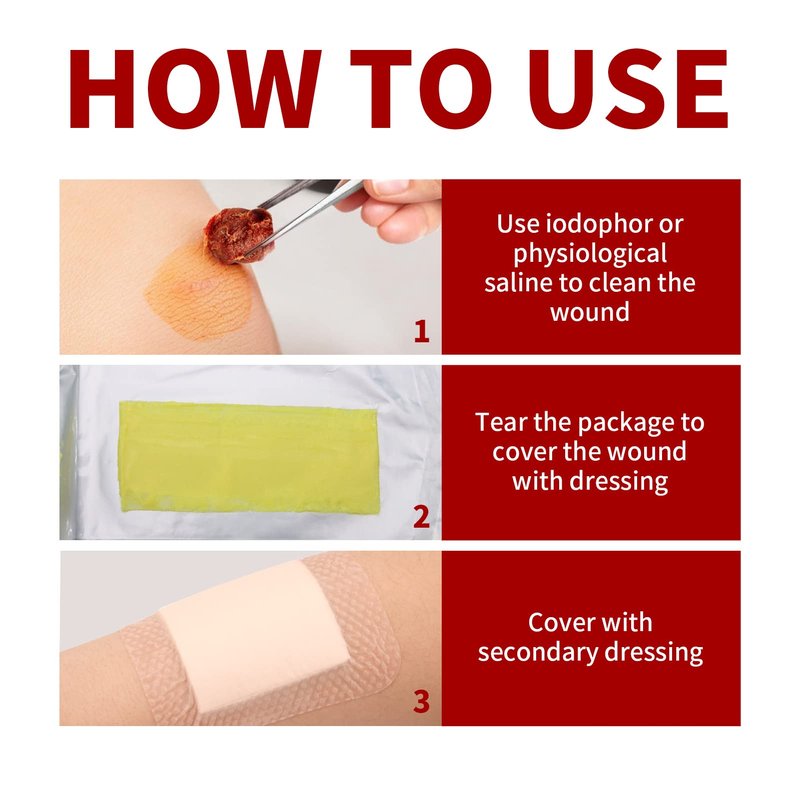 HOW TO USE

1

Use iodophor or physiological saline to clean the wound

2

Tear the package to cover the wound with dressing

3

Cover with secondary dressing