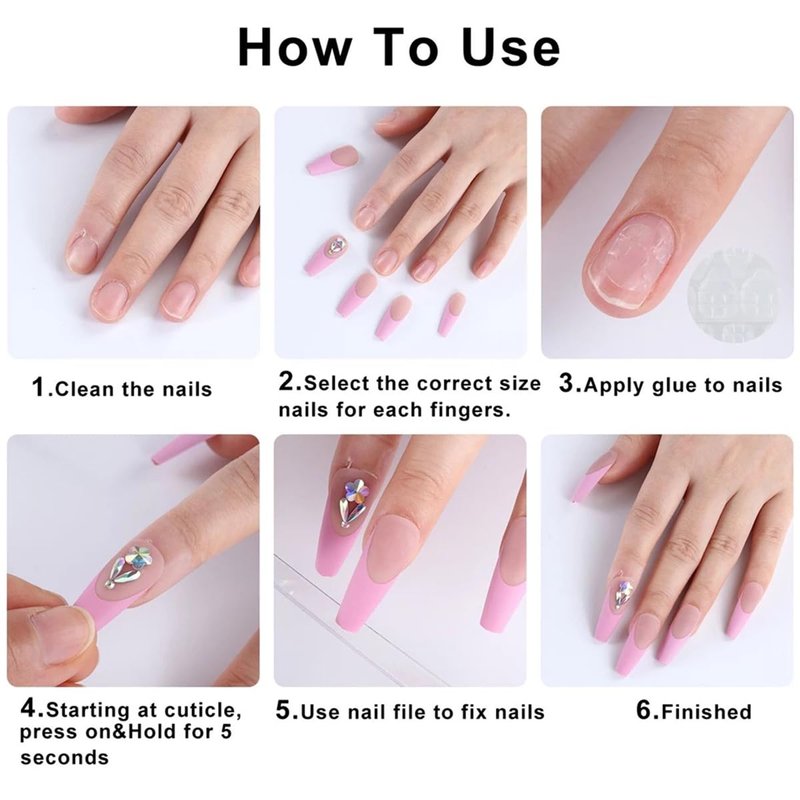 How To Use

1.Clean the nails

2.Select the correct size nails for each fingers.

3.Apply glue to nails

4.Starting at cuticle, press on&Hold for 5 seconds

5.Use nail file to fix nails

6.Finished