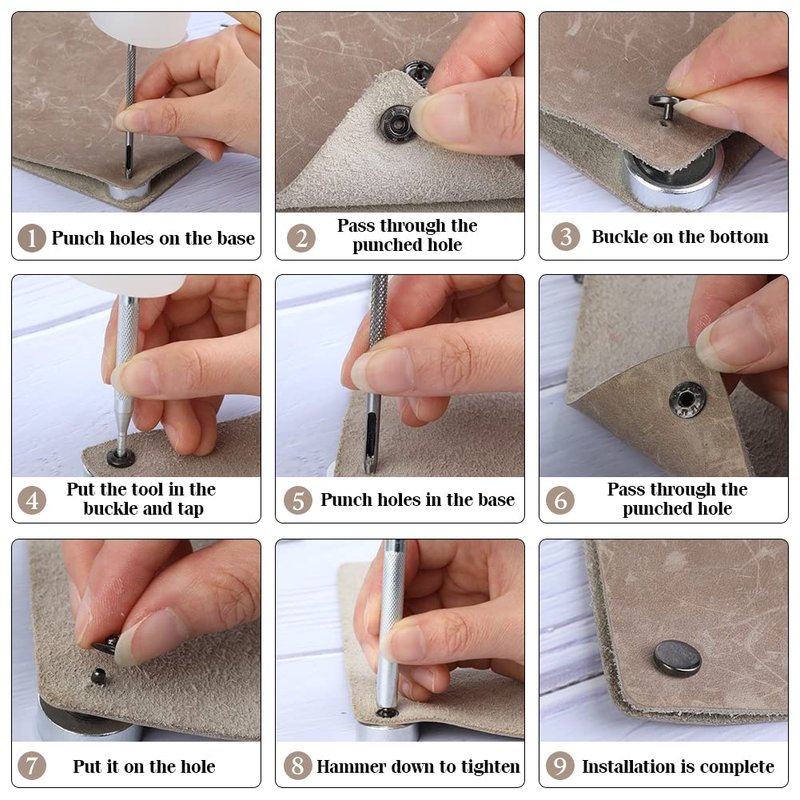 1 Punch holes on the base

2 Pass through the punched hole

3 Buckle on the bottom

4 Put the tool in the buckle and tap

5 Punch holes in the base

6 Pass through the punched hole

7 Put it on the hole

8 Hammer down to tighten

9 Installation is complete