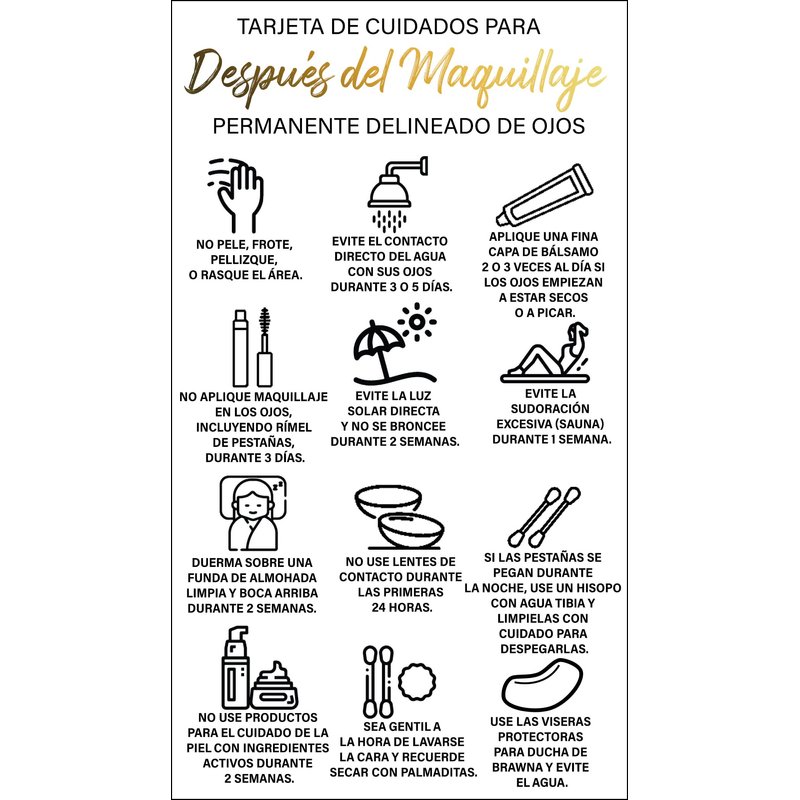 TARJETA DE CUIDADOS PARA

Después del Maquillaje

PERMANENTE DELINEADO DE OJOS

NO PELE, FROTE, PELLIZQUE, O RASQUE EL ÁREA.

EVITE EL CONTACTO DIRECTO DEL AGUA CON SUS OJOS DURANTE 3 O 5 DÍAS.

APLIQUE UNA FINA CAPA DE BÁLSAMO 2 O 3 VECES AL DÍA SI LOS OJOS EMPIEZAN A ESTAR SECOS O A PICAR.

NO APLIQUE MAQUILLAJE EN LOS OJOS, INCLUYENDO RÍMEL DE PESTAÑAS, DURANTE 3 DÍAS.

EVITE LA LUZ SOLAR DIRECTA Y NO SE BRONCEE DURANTE 2 SEMANAS.

EVITE LA SUDORACIÓN EXCESIVA (SAUNA) DURANTE 1 SEMANA.

DUERMA SOBRE UNA FUNDA DE ALMOHADA LIMPIA Y BOCA ARRIBA DURANTE 2 SEMANAS.

NO USE LENTES DE CONTACTO DURANTE LAS PRIMERAS 24 HORAS.

SI LAS PESTAÑAS SE PEGAN DURANTE LA NOCHE, USE UN HISOPO CON AGUA TIBIA Y LIMPIELAS CON CUIDADO PARA DESPEGARLAS.

NO USE PRODUCTOS PARA EL CUIDADO DE LA PIEL CON INGREDIENTES ACTIVOS DURANTE 2 SEMANAS.

SEA GENTIL A LA HORA DE LAVARSE LA CARA Y RECUERDE SECAR CON PALMADITAS.

USE LAS VISERAS PROTECTORAS PARA DUCHA DE BRAWNA Y EVITE EL AGUA.