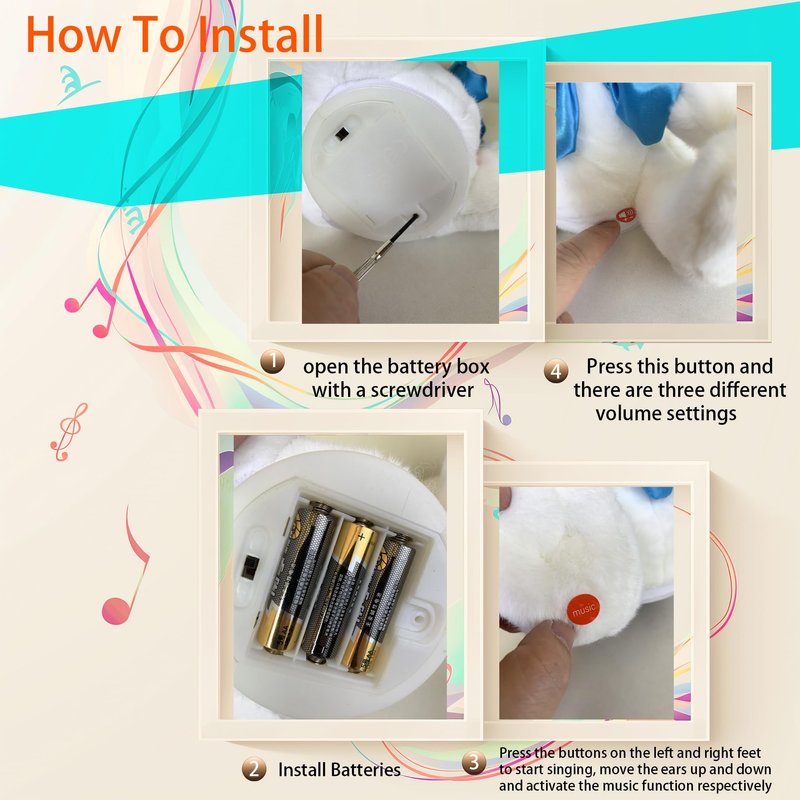 How To Install

1 open the battery box with a screwdriver

4 Press this button and there are three different volume settings

music

2 Install Batteries

3 Press the buttons on the left and right feet to start singing, move the ears up and down and activate the music function respectively