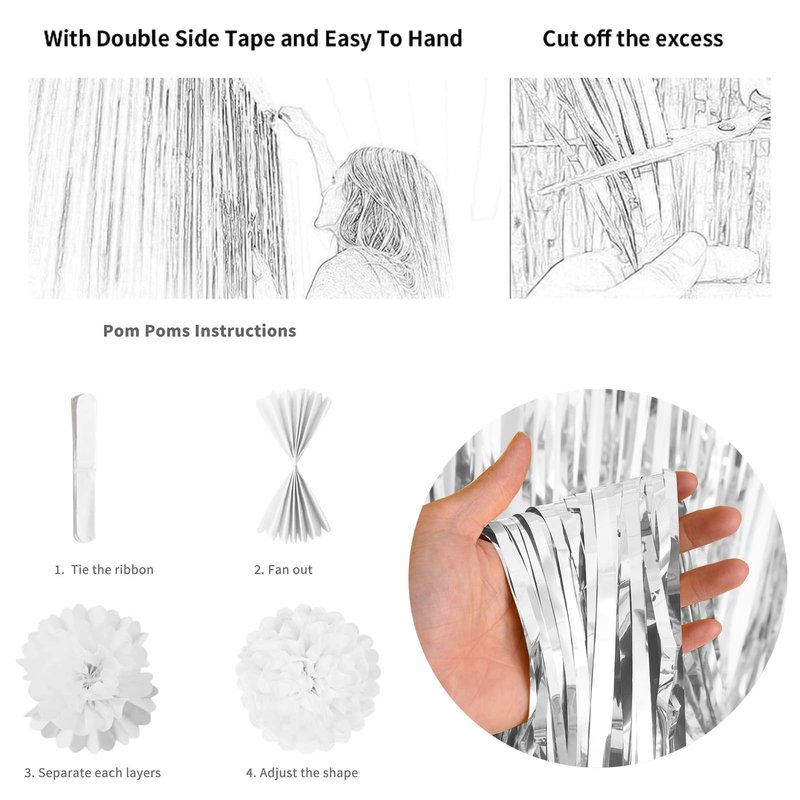 With Double Side Tape and Easy To Hand

Cut off the excess

Pom Poms Instructions

1. Tie the ribbon

2. Fan out

3. Separate each layers

4. Adjust the shape