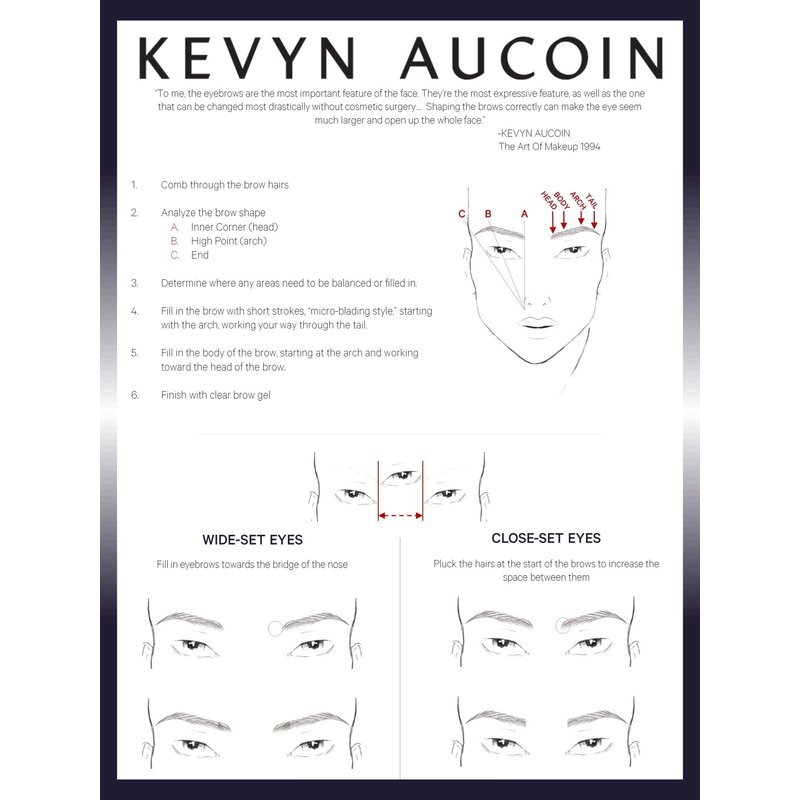 KEVYN AUCOIN

"To me, the eyebrows are the most important feature of the face. They're the most expressive feature, as well as the one that can be changed most drastically without cosmetic surgery.... Shaping the brows correctly can make the eye seem much larger and open up the whole face."

-KEVYN AUCOIN
The Art Of Makeup 1994

1. Comb through the brow hairs

2. Analyze the brow shape
A. Inner Corner (head)
B. High Point (arch)
C. End

3. Determine where any areas need to be balanced or filled in.

4. Fill in the brow with short strokes, "micro-blading style," starting with the arch, working your way through the tail.

5. Fill in the body of the brow, starting at the arch and working toward the head of the brow.

6. Finish with clear brow gel

C B A

HEAD BODY ARCH TAIL

WIDE-SET EYES

Fill in eyebrows towards the bridge of the nose

CLOSE-SET EYES

Pluck the hairs at the start of the brows to increase the space between them