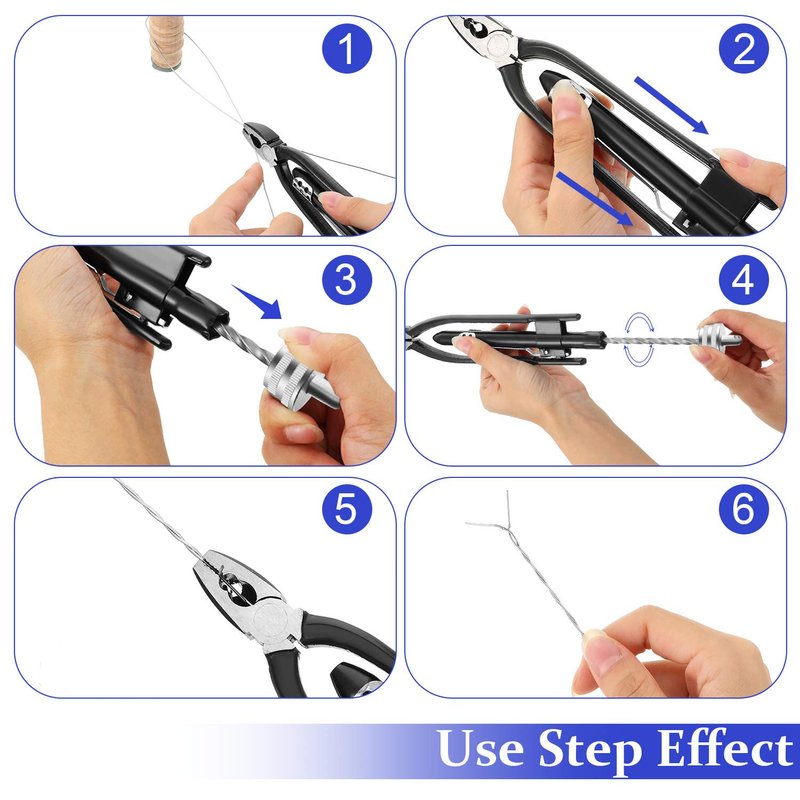 1

2

3

4

5

6

Use Step Effect