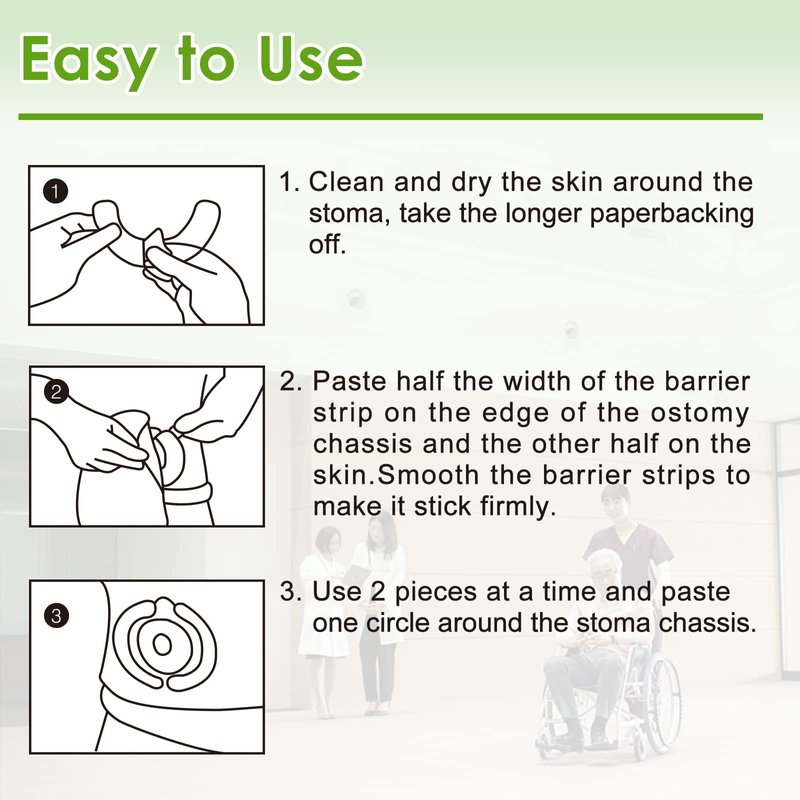 Easy to Use

1

1. Clean and dry the skin around the stoma, take the longer paperbacking off.

2

2. Paste half the width of the barrier strip on the edge of the ostomy chassis and the other half on the skin.Smooth the barrier strips to make it stick firmly.

3

3. Use 2 pieces at a time and paste one circle around the stoma chassis.