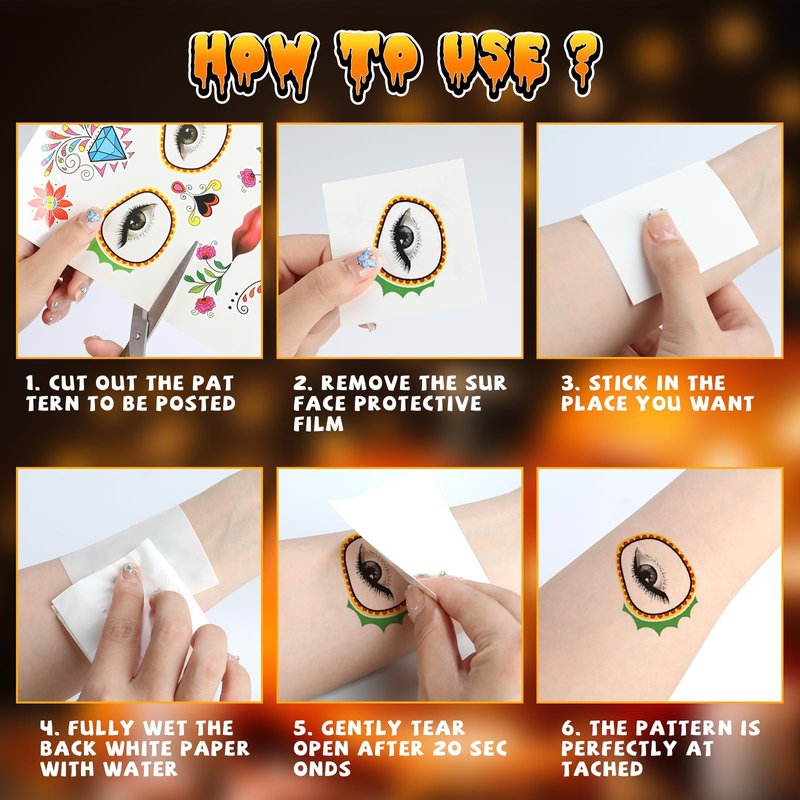 HOW TO USE ?

1. CUT OUT THE PAT TERN TO BE POSTED

2. REMOVE THE SUR FACE PROTECTIVE FILM

3. STICK IN THE PLACE YOU WANT

4. FULLY WET THE BACK WHITE PAPER WITH WATER

5. GENTLY TEAR OPEN AFTER 20 SEC ONDS

6. THE PATTERN IS PERFECTLY AT TACHED