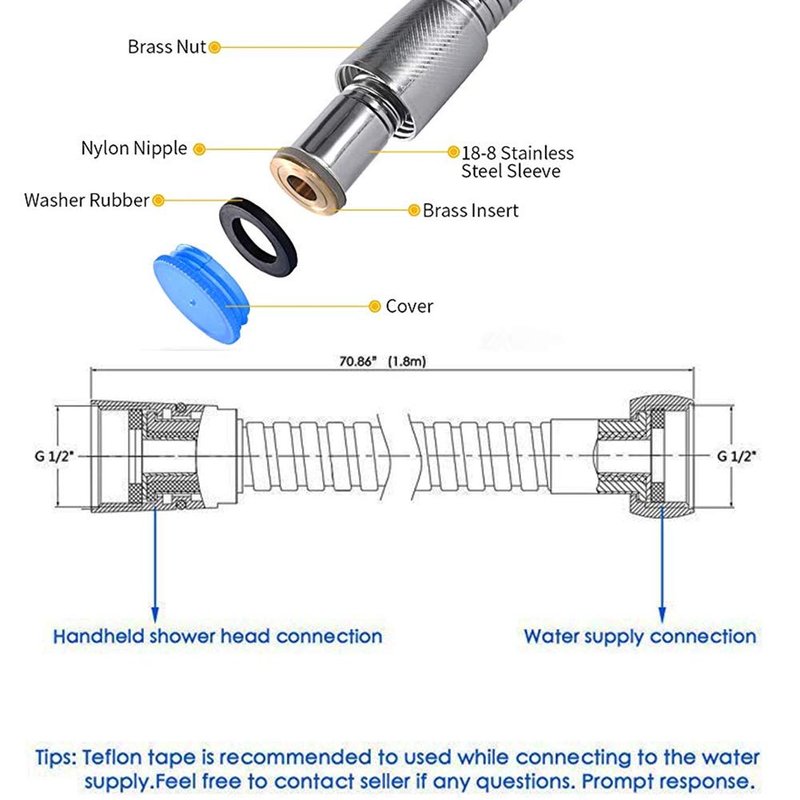 Brass Nut

Nylon Nipple

18-8 Stainless Steel Sleeve

Washer Rubber

Brass Insert

Cover

70.86" (1.8m)

G 1/2"

G 1/2"

Handheld shower head connection

Water supply connection

Tips: Teflon tape is recommended to used while connecting to the water supply.Feel free to contact seller if any questions. Prompt response.