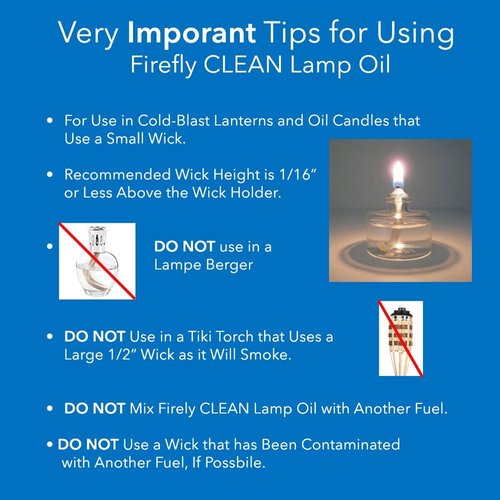 Very Imporant Tips for Using
Firefly CLEAN Lamp Oil

• For Use in Cold-Blast Lanterns and Oil Candles that Use a Small Wick.

• Recommended Wick Height is 1/16" or Less Above the Wick Holder.

• DO NOT use in a Lampe Berger

• DO NOT Use in a Tiki Torch that Uses a Large 1/2" Wick as it Will Smoke.

• DO NOT Mix Firely CLEAN Lamp Oil with Another Fuel.

• DO NOT Use a Wick that has Been Contaminated with Another Fuel, If Possbile.