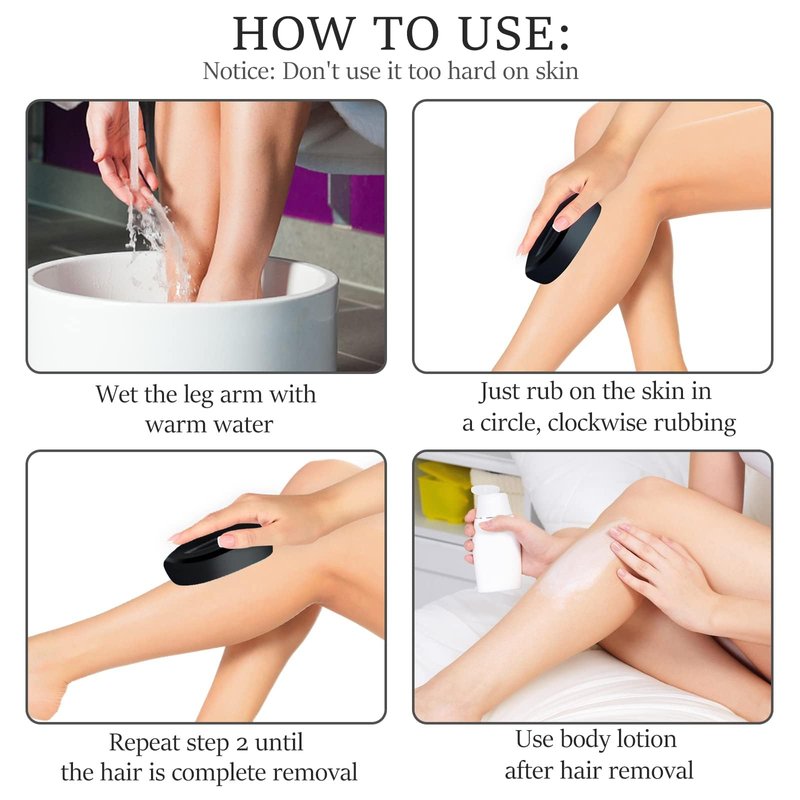 HOW TO USE:
Notice: Don't use it too hard on skin

Wet the leg arm with warm water

Just rub on the skin in a circle, clockwise rubbing

Repeat step 2 until the hair is complete removal

Use body lotion after hair removal