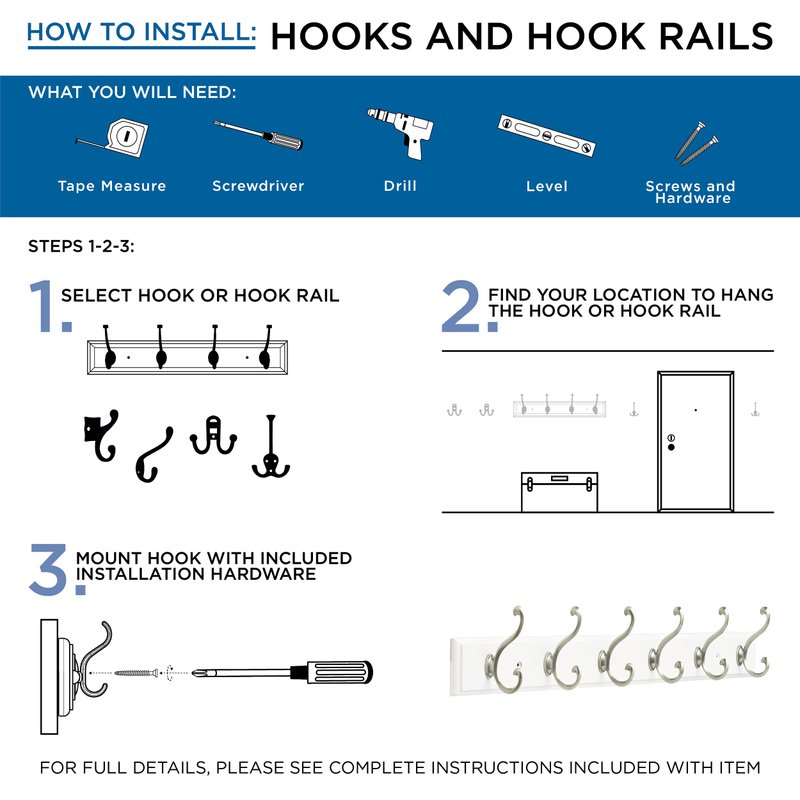 HOW TO INSTALL: HOOKS AND HOOK RAILS

WHAT YOU WILL NEED:

Tape Measure

Screwdriver

Drill

Level

Screws and Hardware

STEPS 1-2-3:

1. SELECT HOOK OR HOOK RAIL

2. FIND YOUR LOCATION TO HANG THE HOOK OR HOOK RAIL

3. MOUNT HOOK WITH INCLUDED INSTALLATION HARDWARE

FOR FULL DETAILS, PLEASE SEE COMPLETE INSTRUCTIONS INCLUDED WITH ITEM