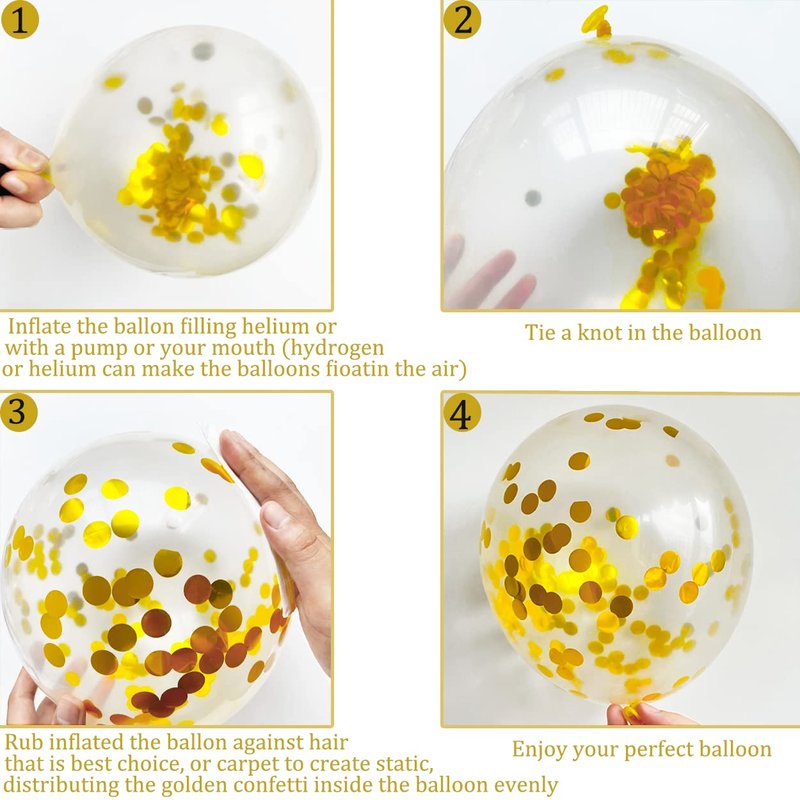 1

Inflate the ballon filling helium or with a pump or your mouth (hydrogen or helium can make the balloons fioatin the air)

2

Tie a knot in the balloon

3

Rub inflated the ballon against hair that is best choice, or carpet to create static, distributing the golden confetti inside the balloon evenly

4

Enjoy your perfect balloon