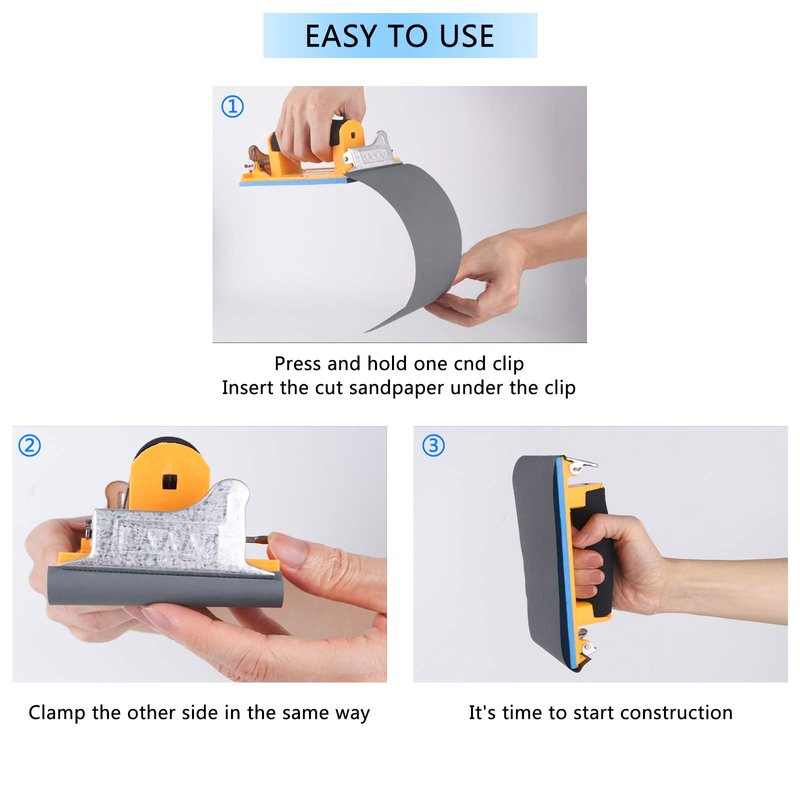 EASY TO USE

①

Press and hold one cnd clip
Insert the cut sandpaper under the clip

②

Clamp the other side in the same way

③

It's time to start construction