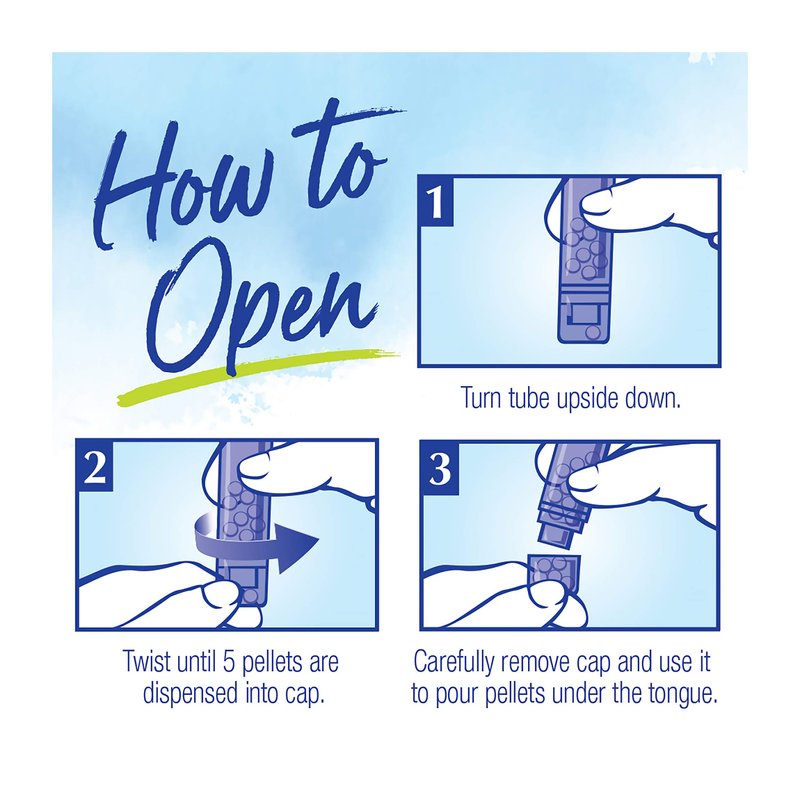 How to Open

1

Turn tube upside down.

2

Twist until 5 pellets are dispensed into cap.

3

Carefully remove cap and use it to pour pellets under the tongue.