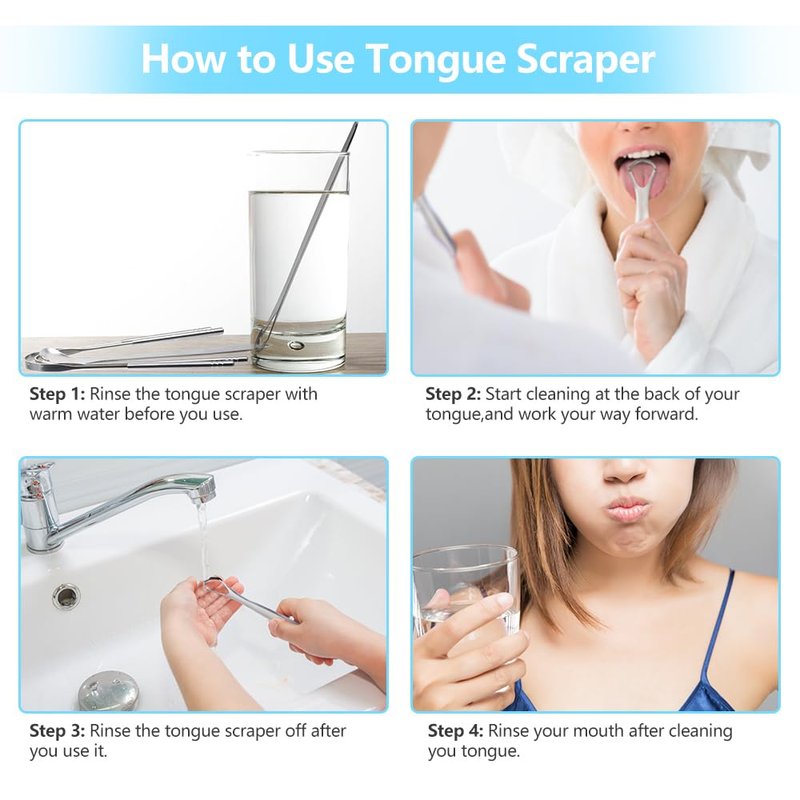 How to Use Tongue Scraper

Step 1: Rinse the tongue scraper with warm water before you use.

Step 2: Start cleaning at the back of your tongue,and work your way forward.

Step 3: Rinse the tongue scraper off after you use it.

Step 4: Rinse your mouth after cleaning you tongue.